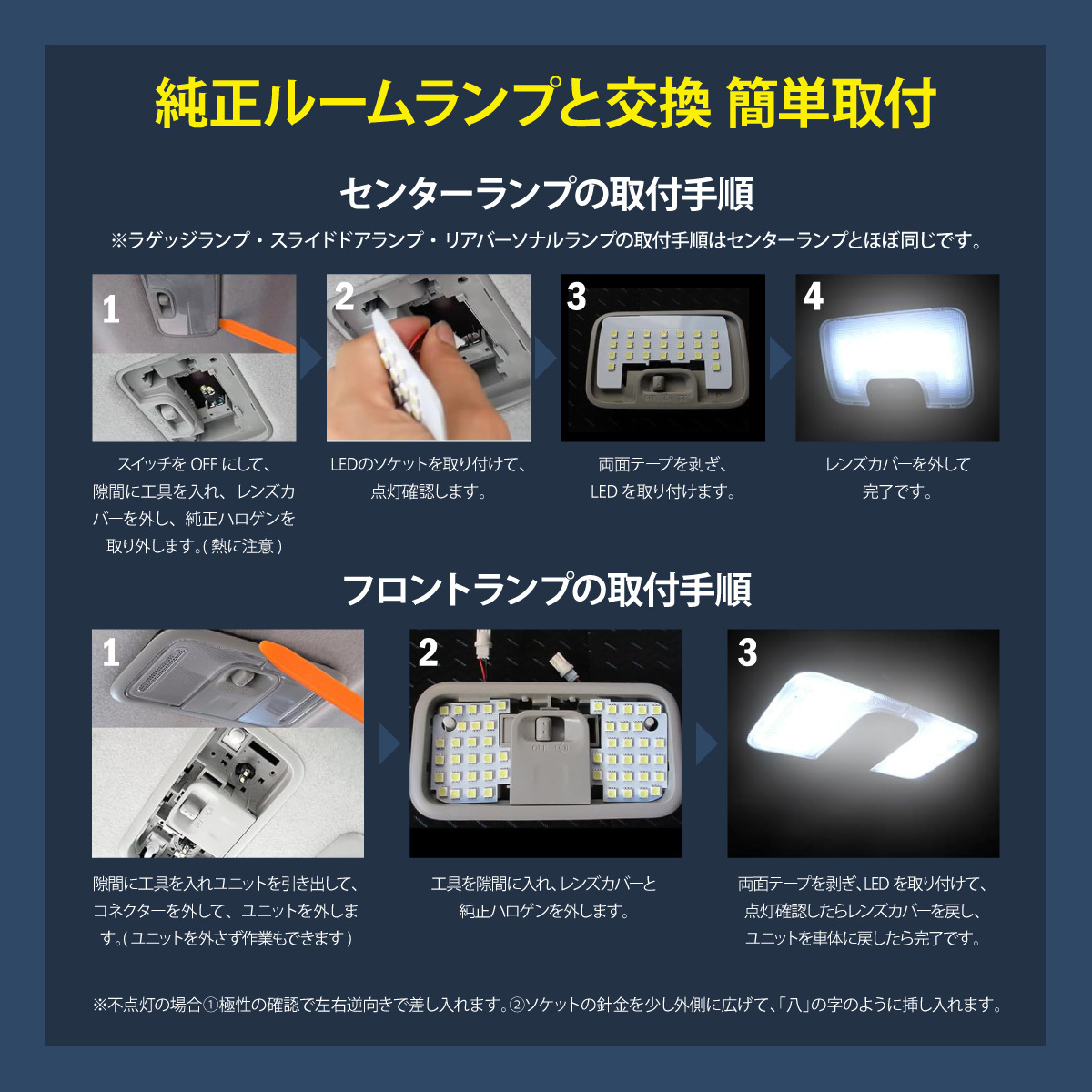 純正ルームランプと交換 簡単取付

センターランプの取付手順

※ラゲッジランプ・スライドドアランプ・リアパーソナルランプの取付手順はセンターランプとほぼ同じです。

1

スイッチを OFF にして、隙間に工具を入れ、レンズカバーを外し、純正ハロゲンを取り外します。( 熱に注意 )

2

LEDのソケットを取り付けて、点灯確認します。

3

両面テープを剥ぎ、LED を取り付けます。

4

レンズカバーを外して完了です。

フロントランプの取付手順

1

隙間に工具を入れユニットを引き出して、コネクターを外して、ユニットを外します。( ユニットを外さず作業もできます )

2

工具を隙間に入れ、レンズカバーと純正ハロゲンを外します。

3

両面テープを剥ぎ、LED を取り付けて、点灯確認したらレンズカバーを戻し、ユニットを車体に戻したら完了です。

※不点灯の場合①極性の確認で左右逆向きで差し入れます。②ソケットの針金を少し外側に広げて、「八」の字のように挿し入れます。