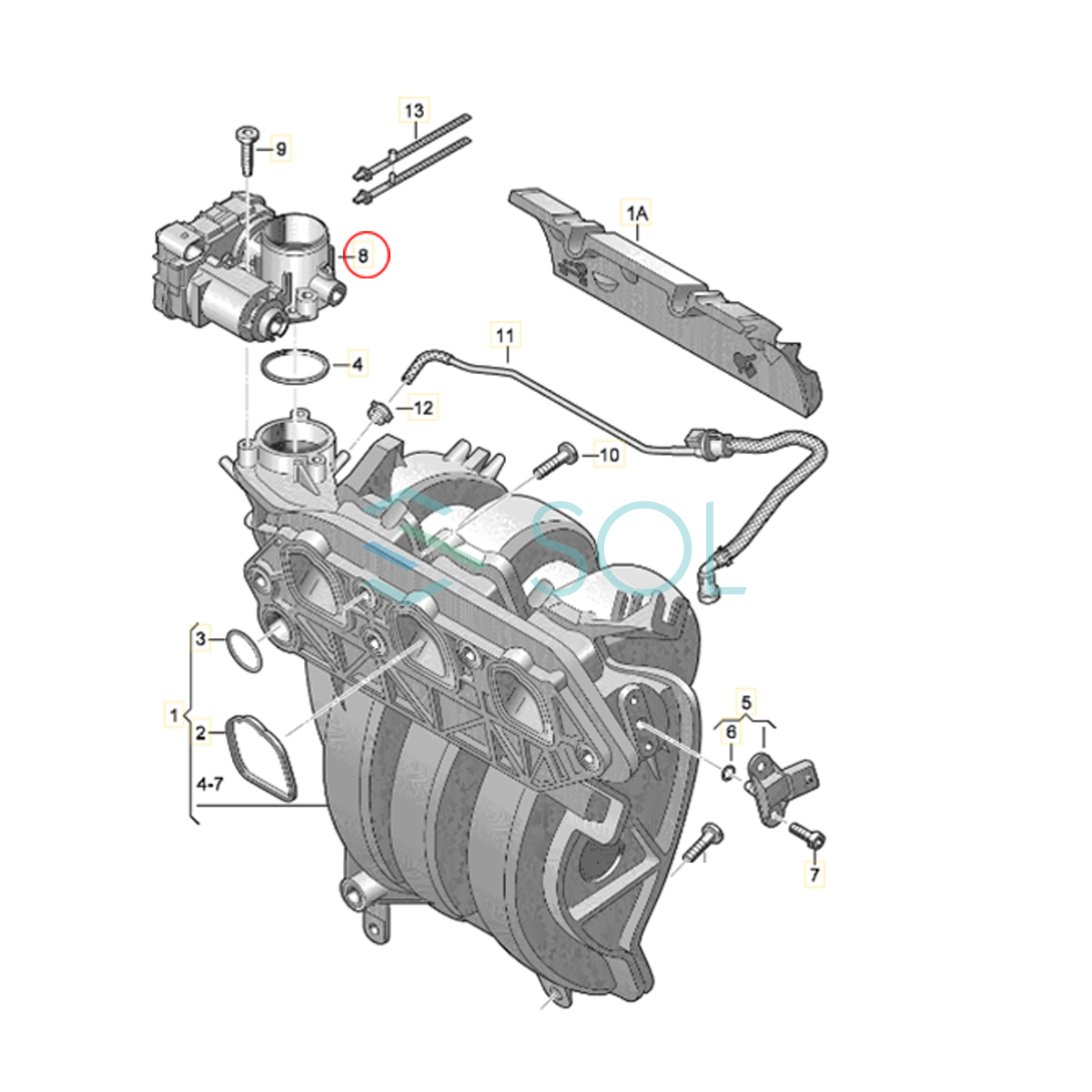 13
9
1A
8
11
4
12
10
SOL
3
1
2
4-7
5
6
7