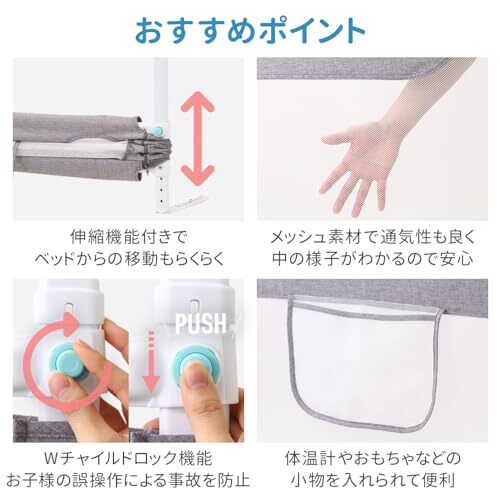 おすすめポイント

伸縮機能付きで
ベッドからの移動もらくらく

メッシュ素材で通気性も良く
中の様子がわかるので安心

PUSH

Wチャイルドロック機能
お子様の誤操作による事故を防止

体温計やおもちゃなどの
小物を入れられて便利