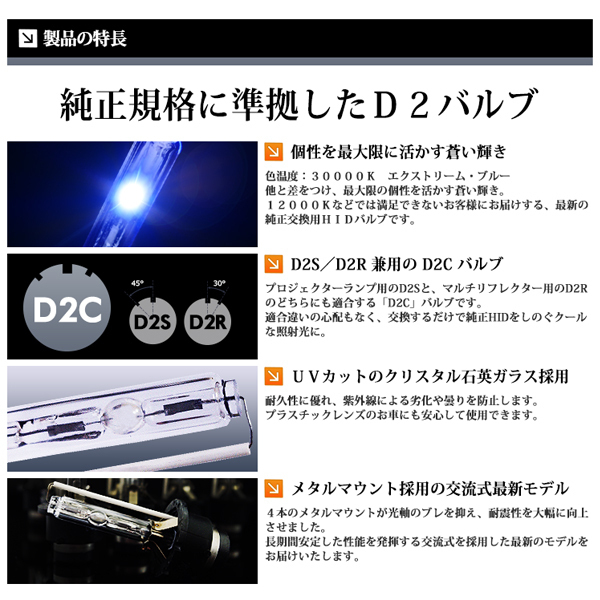 製品の特長

純正規格に準拠したＤ２バルブ

個性を最大限に活かす蒼い輝き

色温度：３００００Ｋ　エクストリーム・ブルー
他と差をつけ、最大限の個性を活かす蒼い輝き。
１２０００Ｋなどでは満足できないお客様にお届けする、最新の純正交換用ＨＩＤバルブです。

D2C

45°

D2S

30°

D2R

D2S／D2R 兼用の D2C バルブ

プロジェクターランプ用のD2Sと、マルチリフレクター用のD2Rのどちらにも適合する「D2C」バルブです。
適合違いの心配もなく、交換するだけで純正HIDをしのぐクールな照射光に。

ＵＶカットのクリスタル石英ガラス採用

耐久性に優れ、紫外線による劣化や曇りを防止します。
プラスチックレンズのお車にも安心して使用できます。

メタルマウント採用の交流式最新モデル

４本のメタルマウントが光軸のブレを抑え、耐震性を大幅に向上させました。
長期間安定した性能を発揮する交流式を採用した最新のモデルをお届けいたします。