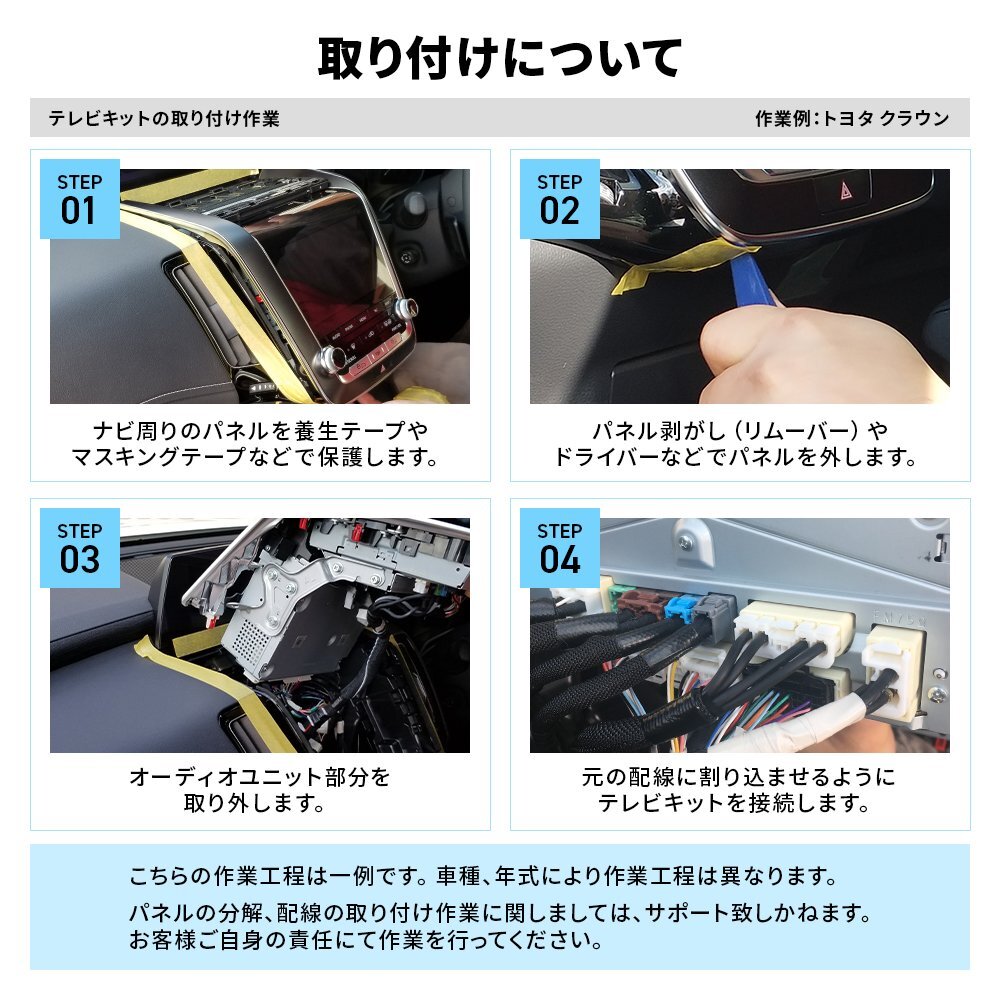 取り付けについて

テレビキットの取り付け作業

作業例:トヨタ クラウン

STEP 01

ナビ周りのパネルを養生テープやマスキングテープなどで保護します。

STEP 02

パネル剥がし（リムーバー）やドライバーなどでパネルを外します。

STEP 03

オーディオユニット部分を取り外します。

STEP 04

元の配線に割り込ませるようにテレビキットを接続します。

こちらの作業工程は一例です。車種、年式により作業工程は異なります。

パネルの分解、配線の取り付け作業に関しましては、サポート致しかねます。お客様ご自身の責任にて作業を行ってください。