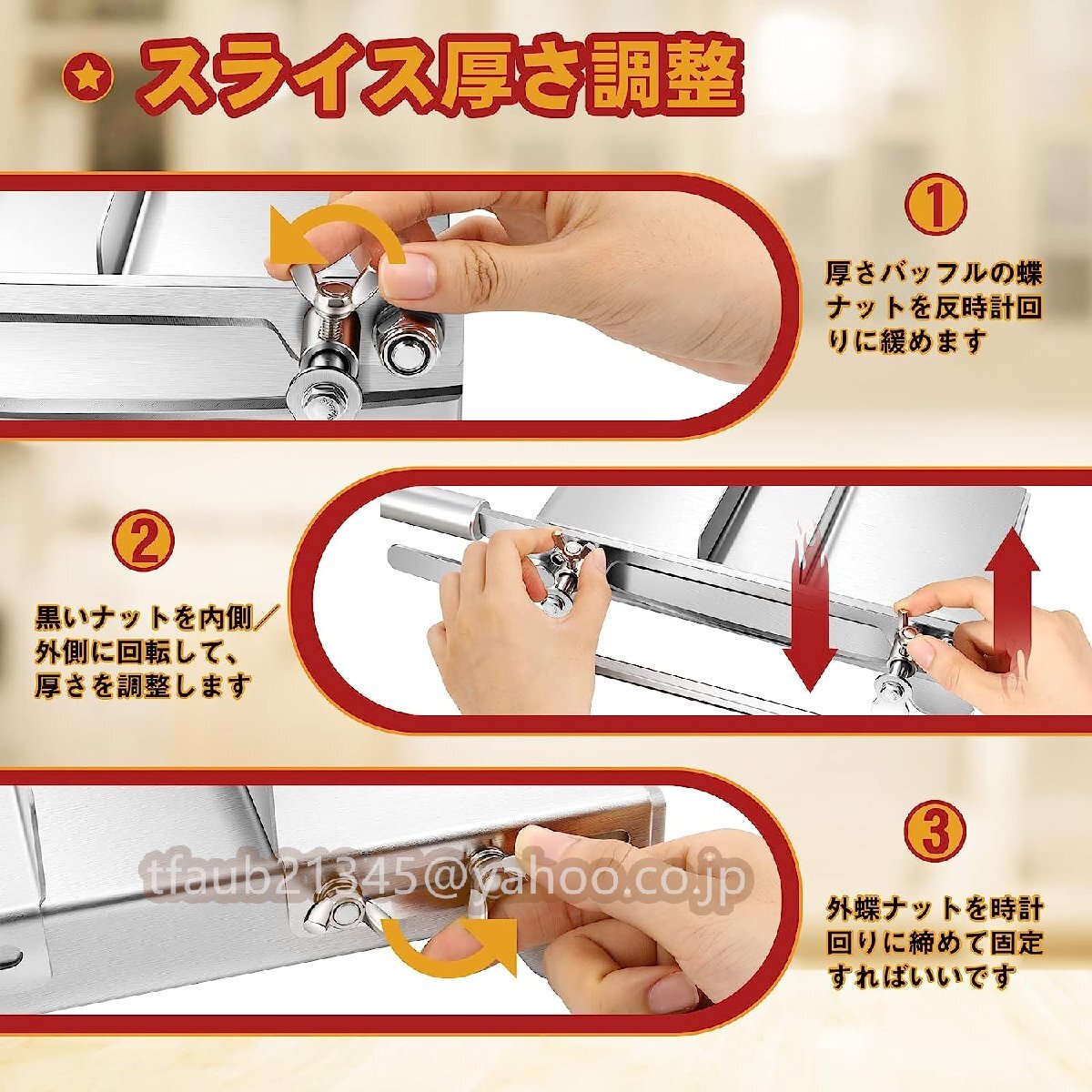 スライス厚さ調整

1

厚さバッフルの蝶ナットを反時計回りに緩めます

2

黒いナットを内側／外側に回転して、厚さを調整します

tfaub21345@yahoo.co.jp

3

外蝶ナットを時計回りに締めて固定すればいいです