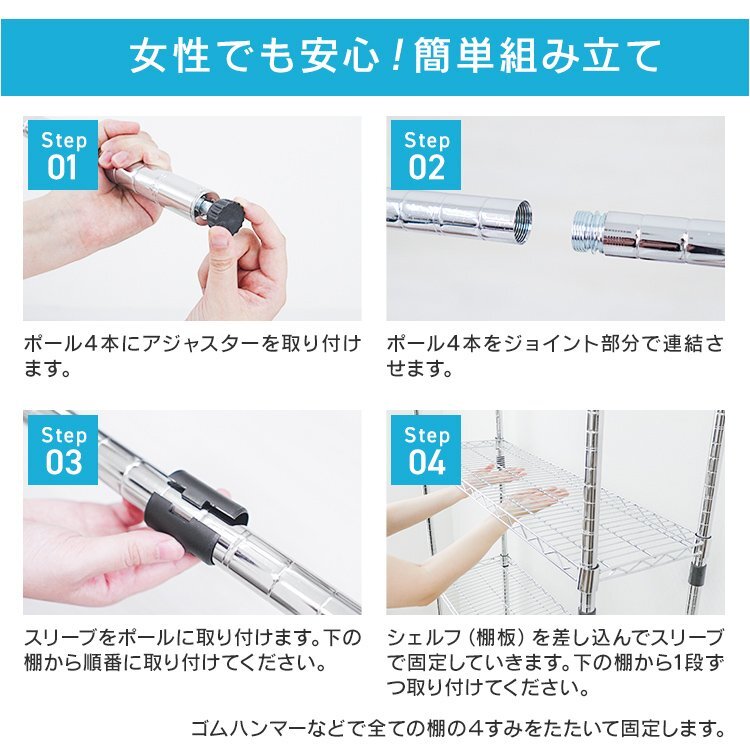 女性でも安心！簡単組み立て

Step 01

ポール４本にアジャスターを取り付けます。

Step 02

ポール４本をジョイント部分で連結させます。

Step 03

スリーブをポールに取り付けます。下の棚から順番に取り付けてください。

Step 04

シェルフ（棚板）を差し込んでスリーブで固定していきます。下の棚から1段ずつ取り付けてください。

ゴムハンマーなどで全ての棚の４すみをたたいて固定します。