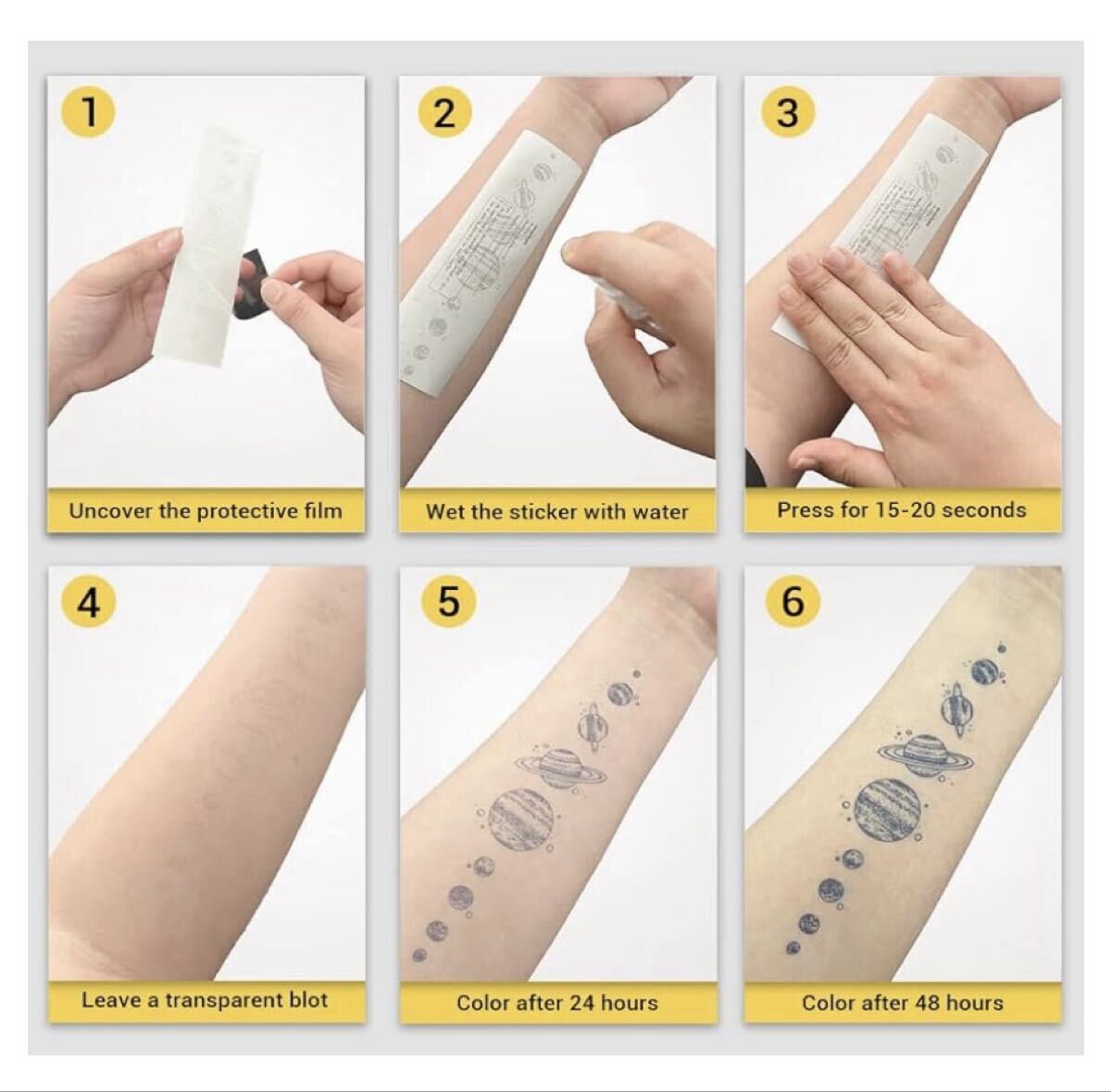 1
Uncover the protective film

2
Wet the sticker with water

3
Press for 15-20 seconds

4
Leave a transparent blot

5
Color after 24 hours

6
Color after 48 hours