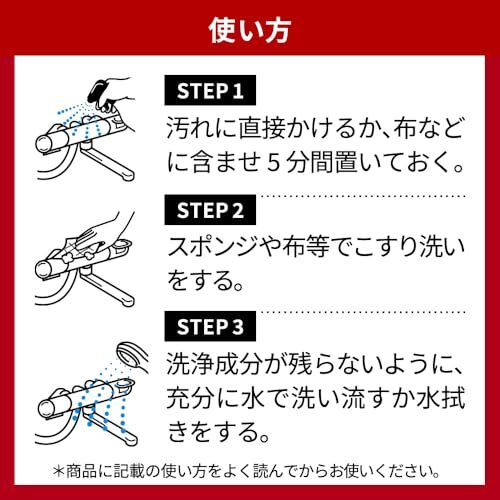 使い方

STEP 1
汚れに直接かけるか、布などに含ませ５分間置いておく。

STEP 2
スポンジや布等でこすり洗いをする。

STEP 3
洗浄成分が残らないように、充分に水で洗い流すか水拭きをする。

＊商品に記載の使い方をよく読んでからお使いください。