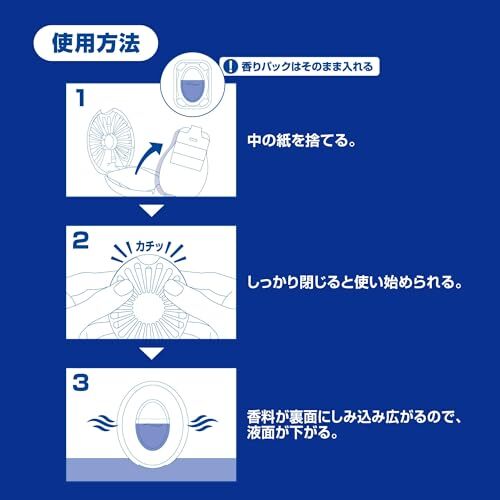 使用方法

! 香りパックはそのまま入れる

1

中の紙を捨てる。

2

カチッ

しっかり閉じると使い始められる。

3

香料が裏面にしみ込み広がるので、液面が下がる。