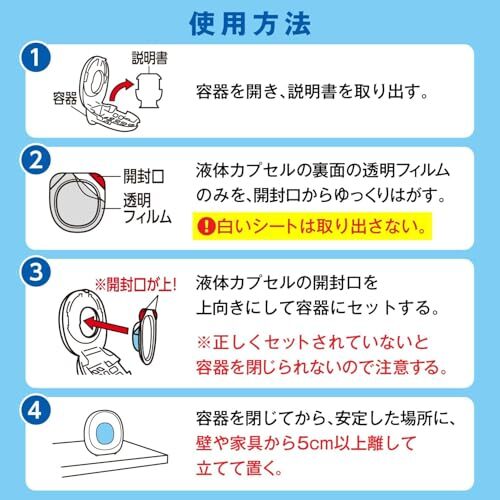 使用方法

1

説明書

容器

容器を開き、説明書を取り出す。

2

開封口

透明フィルム

液体カプセルの裏面の透明フィルムのみを、開封口からゆっくりはがす。

!白いシートは取り出さない。

3

※開封口が上!

液体カプセルの開封口を上向きにして容器にセットする。

※正しくセットされていないと容器を閉じられないので注意する。

4

容器を閉じてから、安定した場所に、壁や家具から5cm以上離して立てて置く。