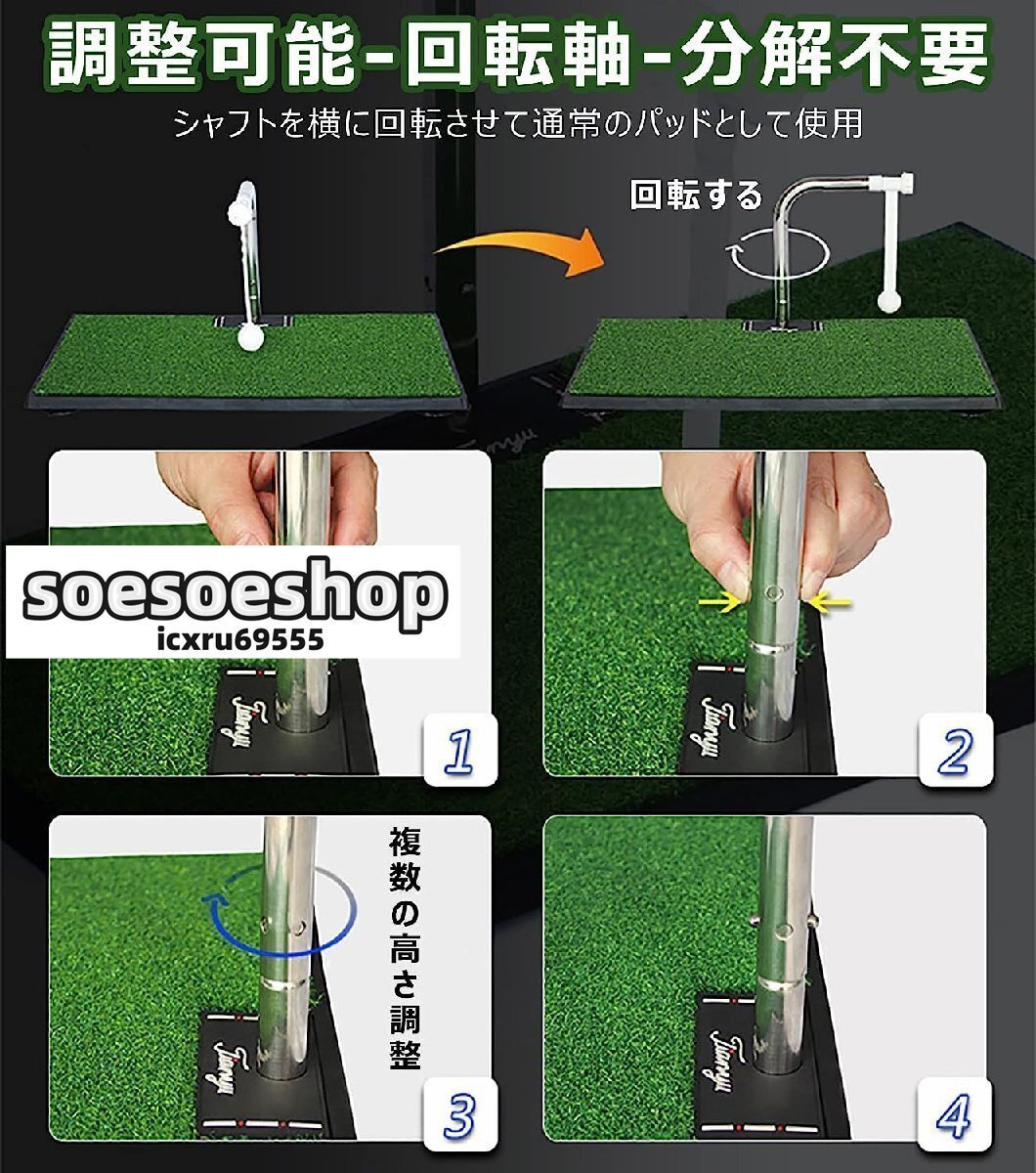 調整可能-回転軸-分解不要

シャフトを横に回転させて通常のパッドとして使用

回転する

soesoeshop
icxru69555

Tianyu

1

Tianyu

2

複数の高さ調整

Tianyu

3

Tianyu

4