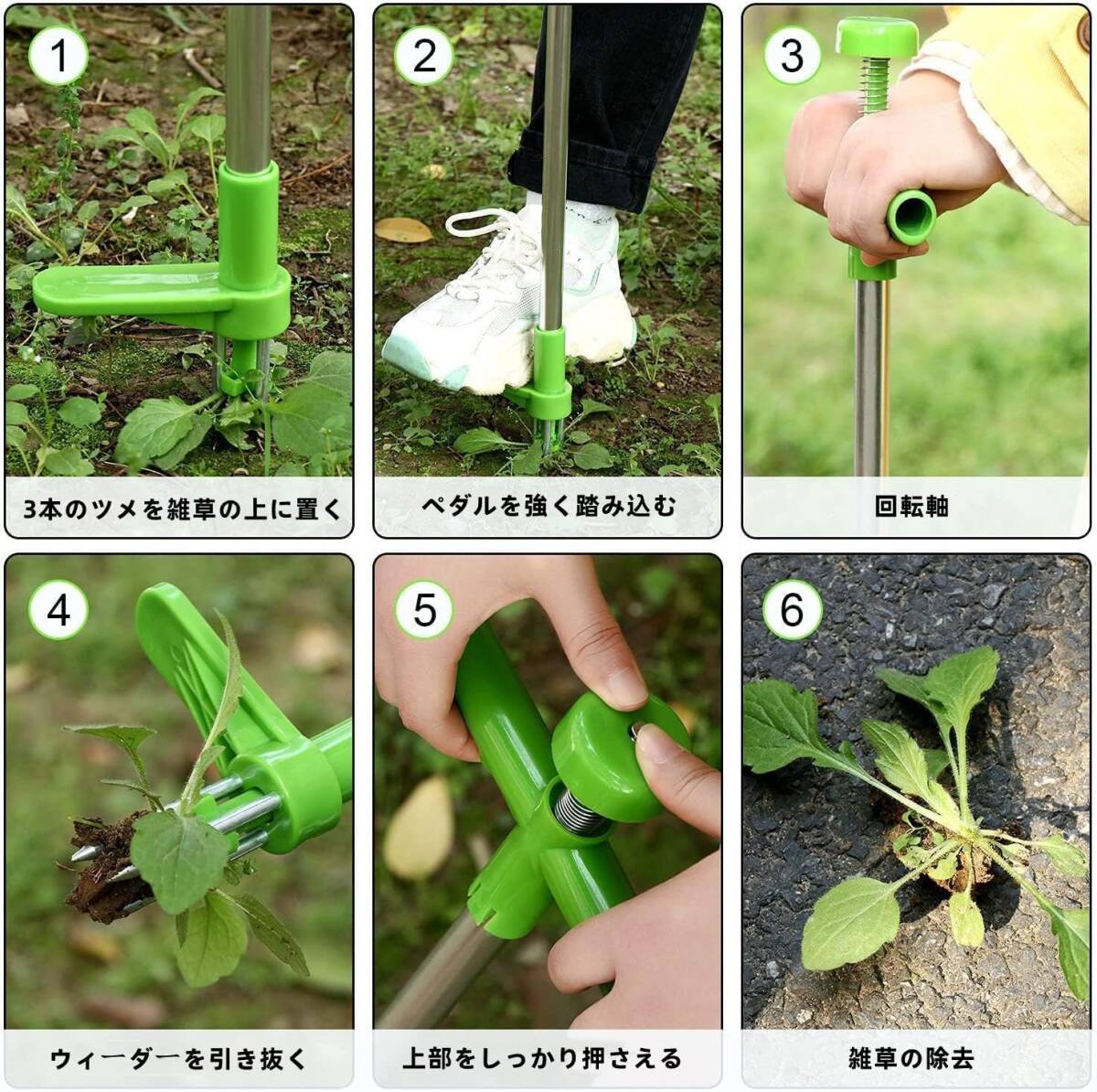 1

3本のツメを雑草の上に置く

2

ペダルを強く踏み込む

3

回転軸

4

ウィーダーを引き抜く

5

上部をしっかり押さえる

6

雑草の除去