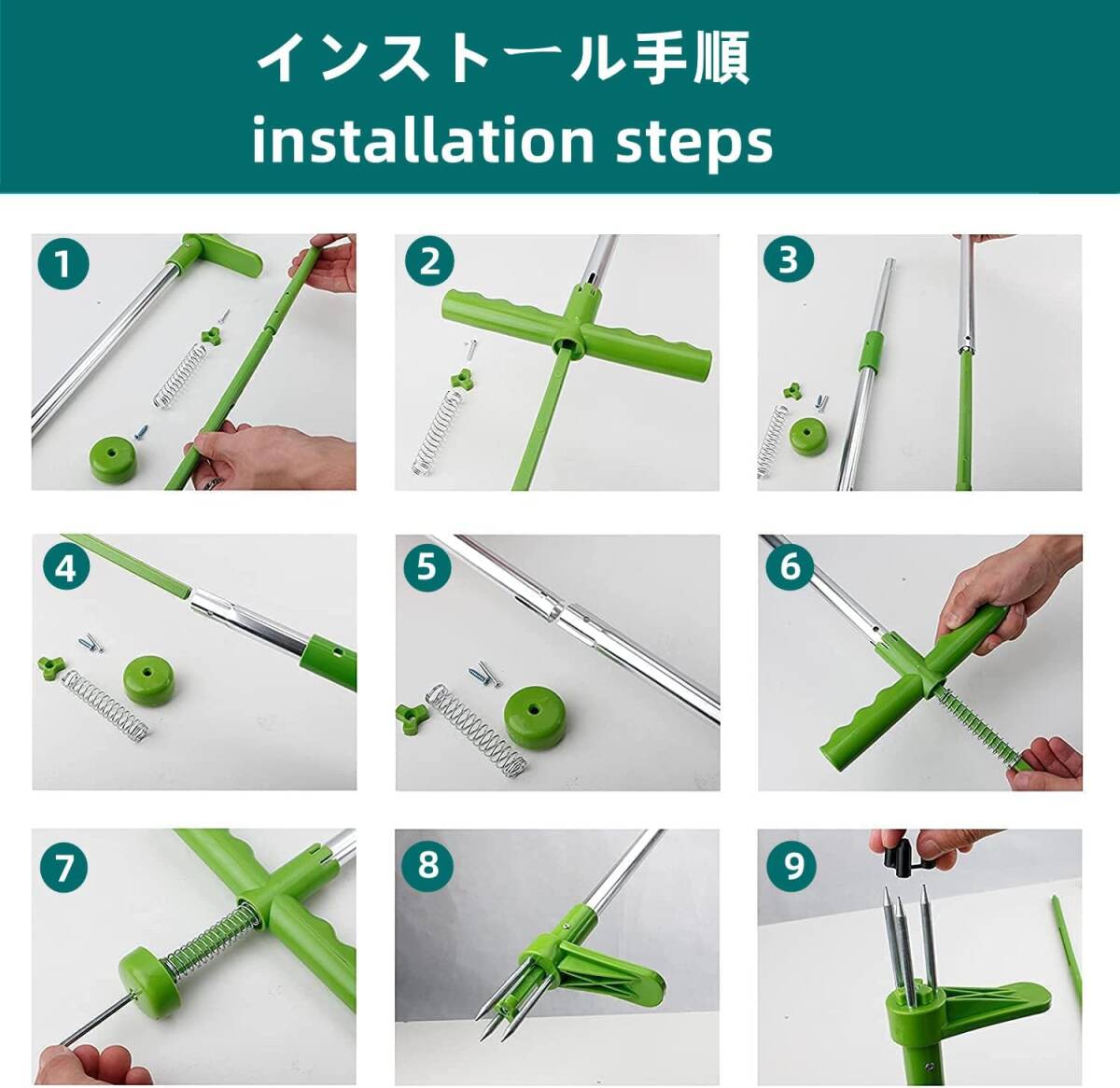 インストール手順
installation steps

1

2

3

4

5

6

7

8

9