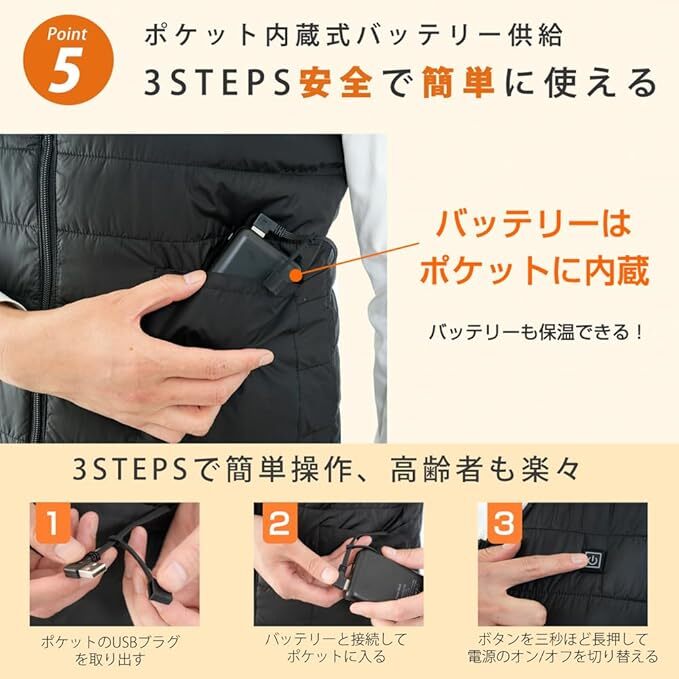 Point
5
ポケット内蔵式バッテリー供給
3STEPS安全で簡単に使える

バッテリーは
ポケットに内蔵

バッテリーも保温できる！

3STEPSで簡単操作、高齢者も楽々

1
ポケットのUSBプラグを取り出す

2
バッテリーと接続してポケットに入る

3
ボタンを三秒ほど長押して電源のオン/オフを切り替える