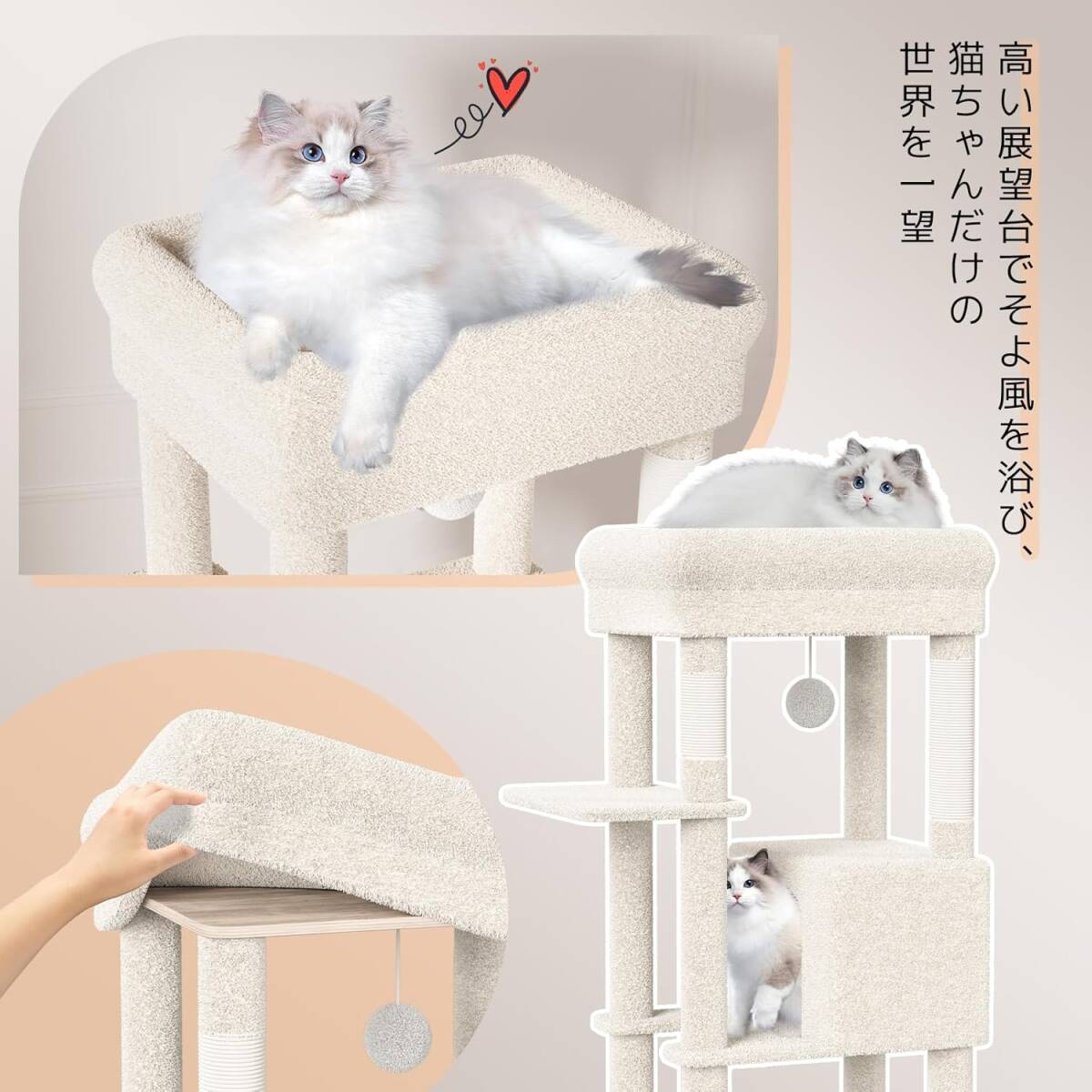 高い展望台でそよ風を浴び、猫ちゃんだけの世界を一望