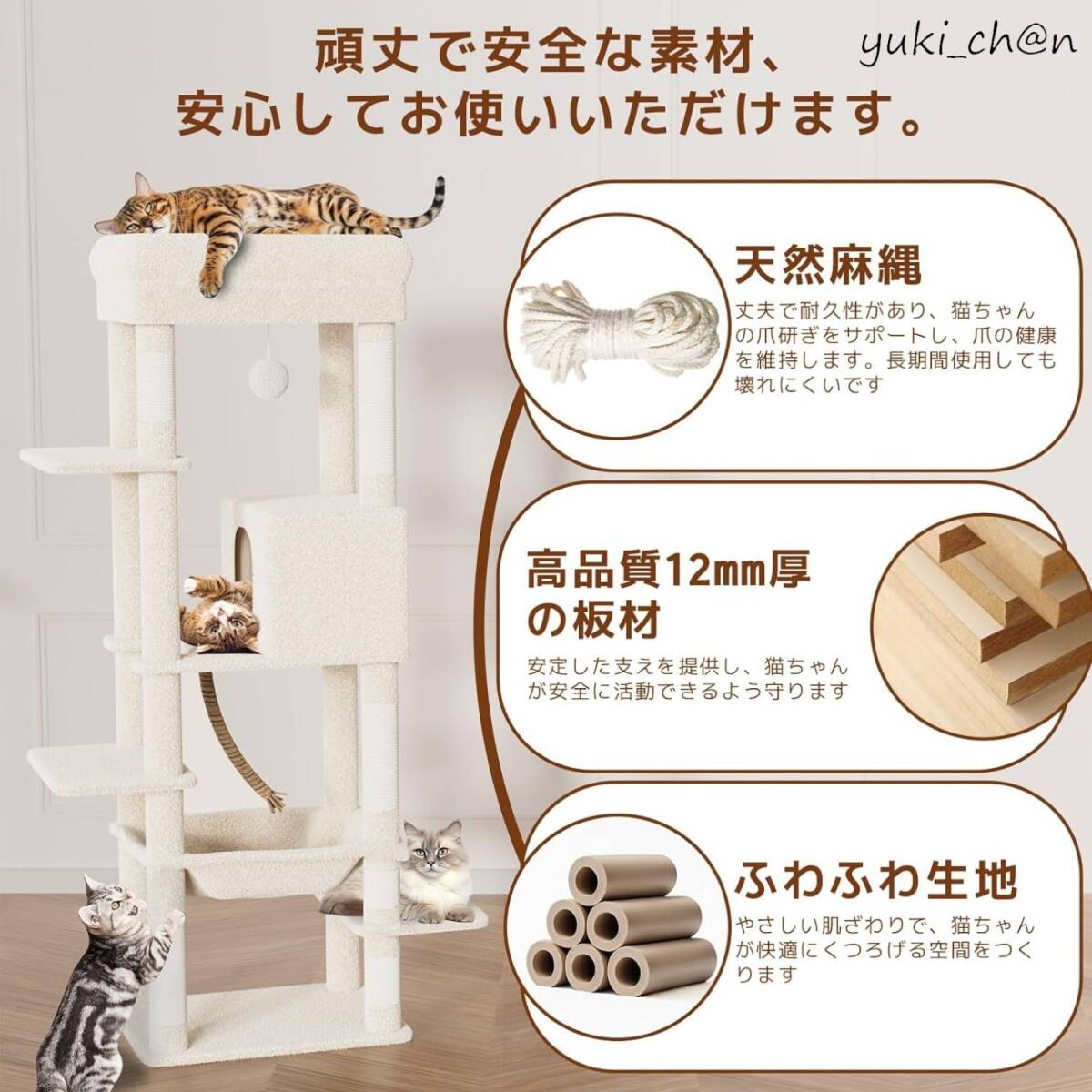 頑丈で安全な素材、
安心してお使いいただけます。

yuki_ch@n

天然麻縄

丈夫で耐久性があり、猫ちゃんの爪研ぎをサポートし、爪の健康を維持します。長期間使用しても壊れにくいです

高品質12mm厚の板材

安定した支えを提供し、猫ちゃんが安全に活動できるよう守ります

ふわふわ生地

やさしい肌ざわりで、猫ちゃんが快適にくつろげる空間をつくります