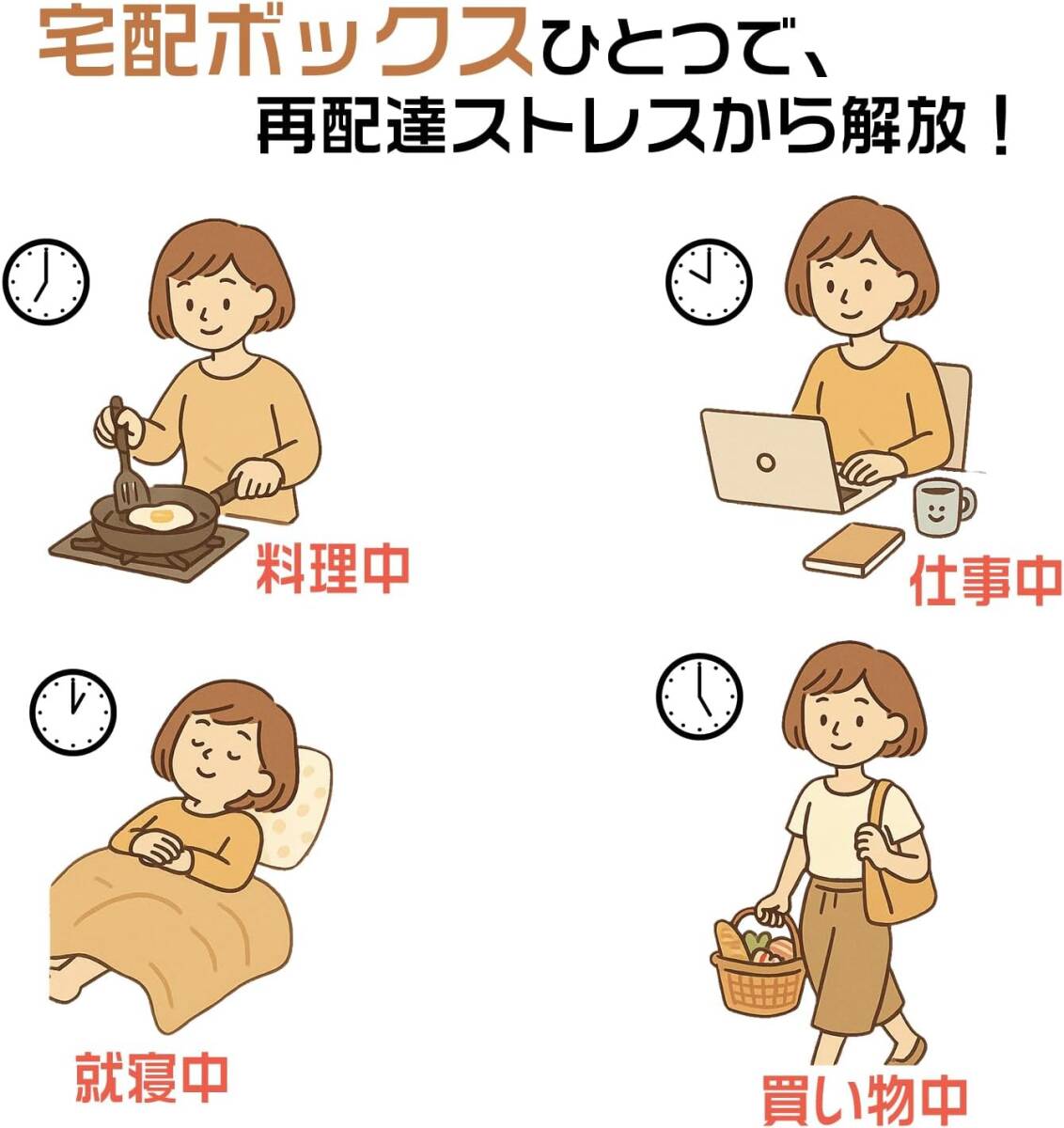 宅配ボックスひとつで、
再配達ストレスから解放！

料理中

仕事中

就寝中

買い物中