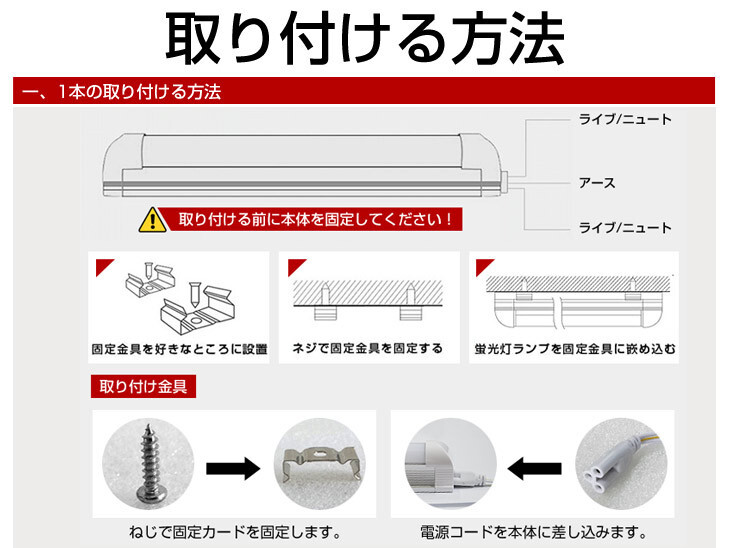 取り付ける方法

一、1本の取り付ける方法

ライブ/ニュート

アース

ライブ/ニュート

取り付ける前に本体を固定してください！

固定金具を好きなところに設置

ネジで固定金具を固定する

蛍光灯ランプを固定金具に嵌め込む

取り付け金具

ねじで固定カードを固定します。

電源コードを本体に差し込みます。