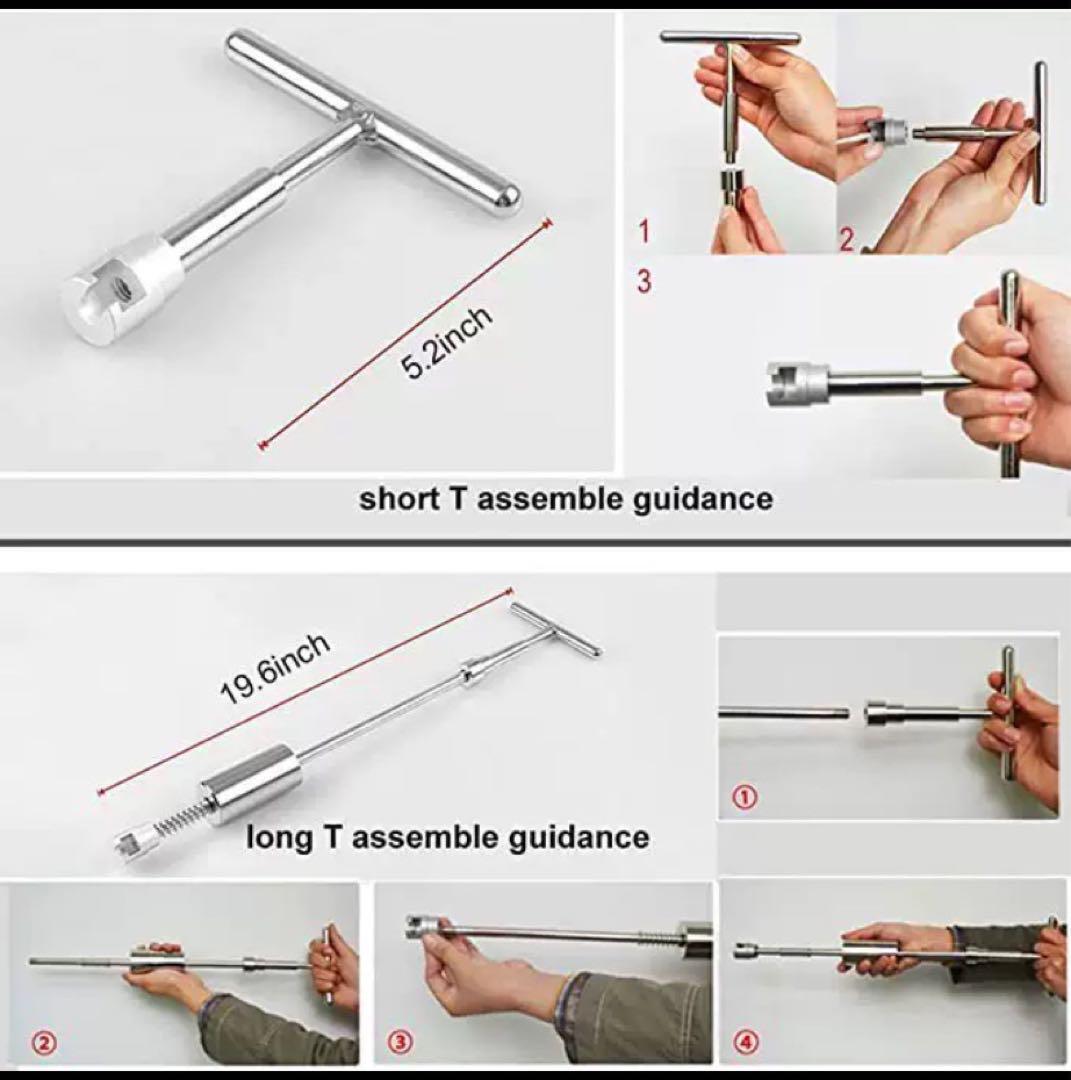 5.2inch

1

2

3

short T assemble guidance

19.6inch

①

long T assemble guidance

②

③

④