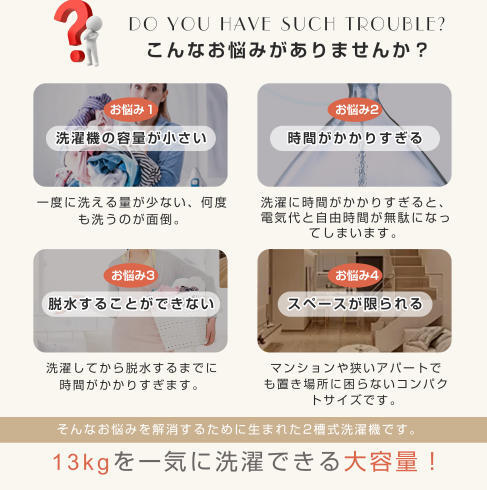 DO YOU HAVE SUCH TROUBLE?
こんなお悩みがありませんか？

お悩み1
洗濯機の容量が小さい

一度に洗える量が少ない、何度も洗うのが面倒。

お悩み2
時間がかかりすぎる

洗濯に時間がかかりすぎると、電気代と自由時間が無駄になってしまいます。

お悩み3
脱水することができない

洗濯してから脱水するまでに時間がかかりすぎます。

お悩み4
スペースが限られる

マンションや狭いアパートでも置き場所に困らないコンパクトサイズです。

そんなお悩みを解消するために生まれた2槽式洗濯機です。

13kgを一気に洗濯できる大容量！