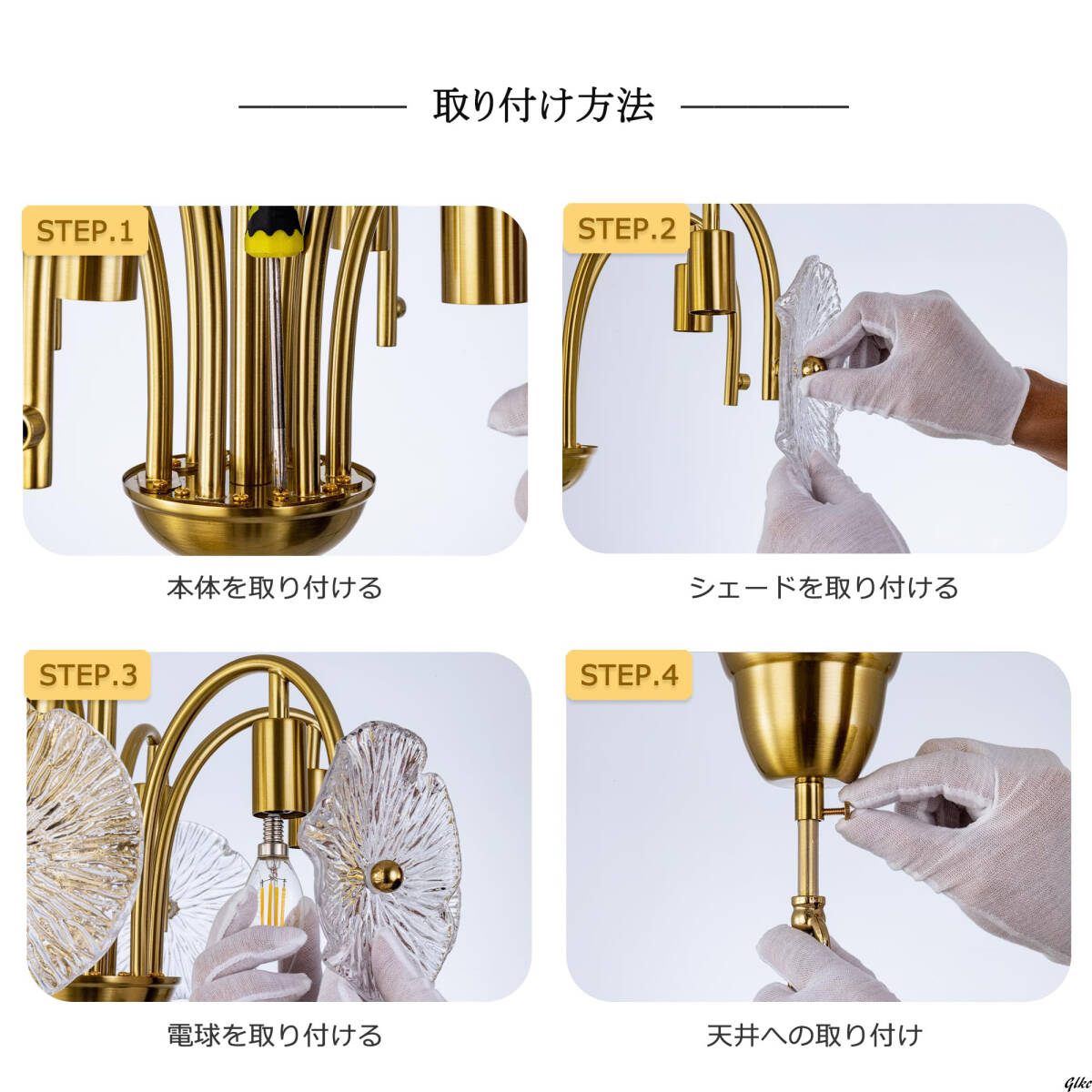 取り付け方法

STEP.1

本体を取り付ける

STEP.2

シェードを取り付ける

STEP.3

電球を取り付ける

STEP.4

天井への取り付け

Qlkc