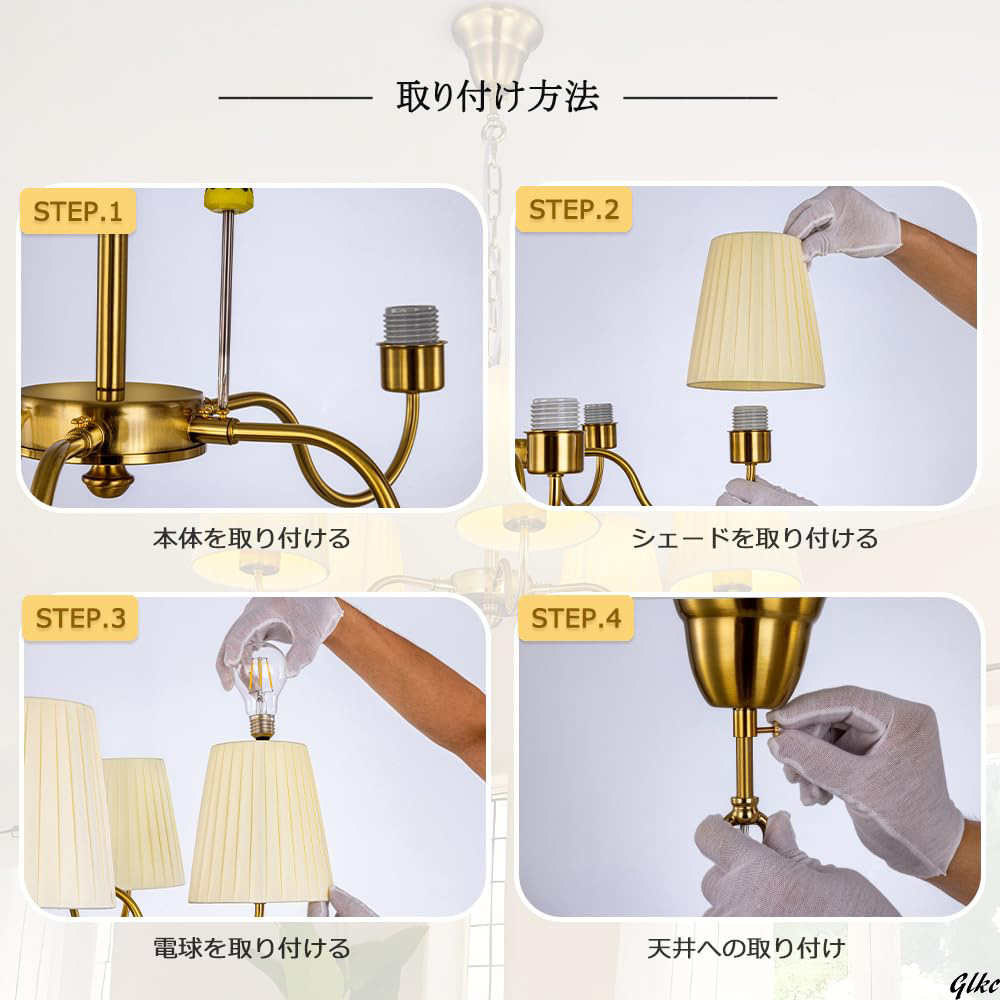 取り付け方法

STEP.1

本体を取り付ける

STEP.2

シェードを取り付ける

STEP.3

電球を取り付ける

STEP.4

天井への取り付け

Glkc