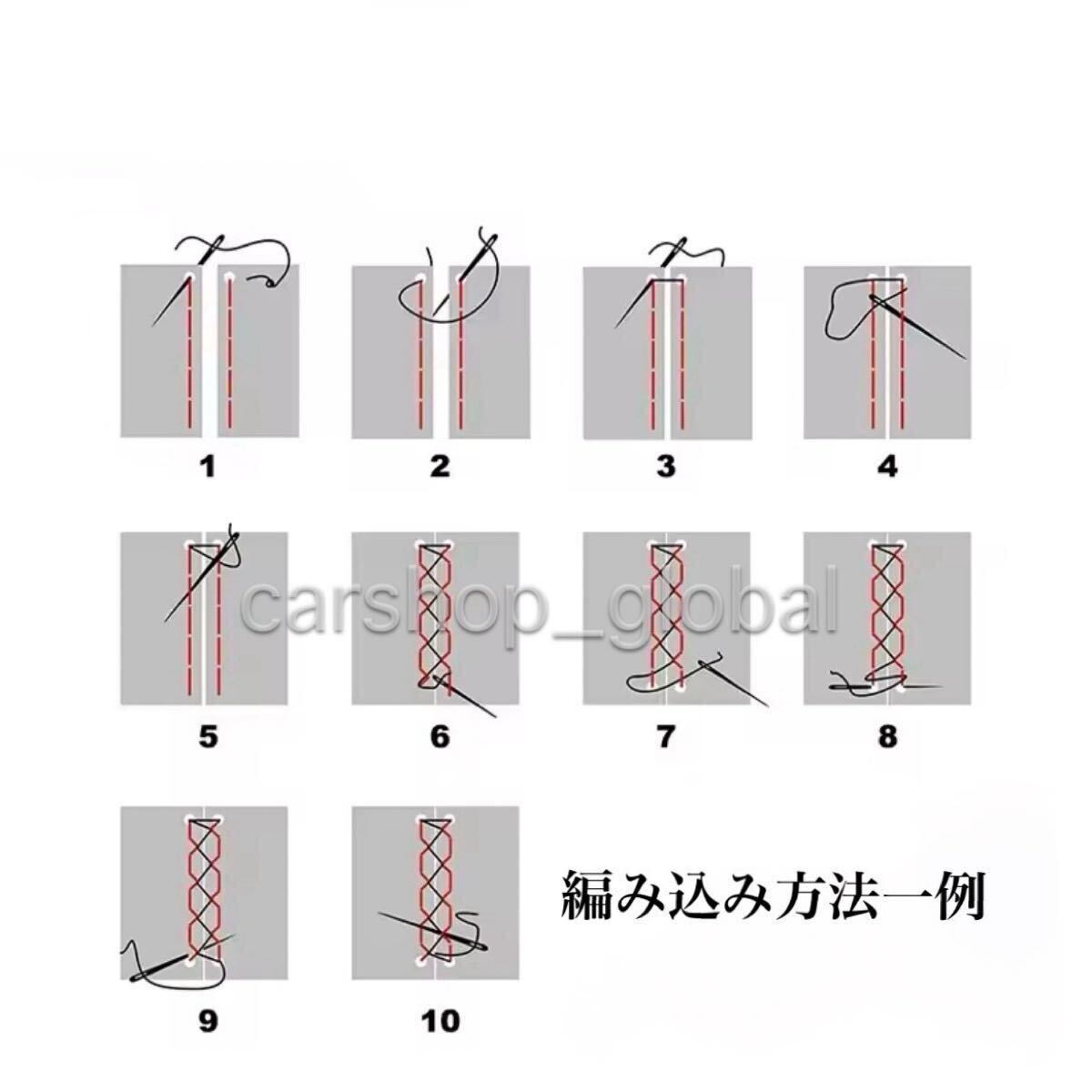 1 2 3 4

carshop_global

5 6 7 8

9 10

編み込み方法一例