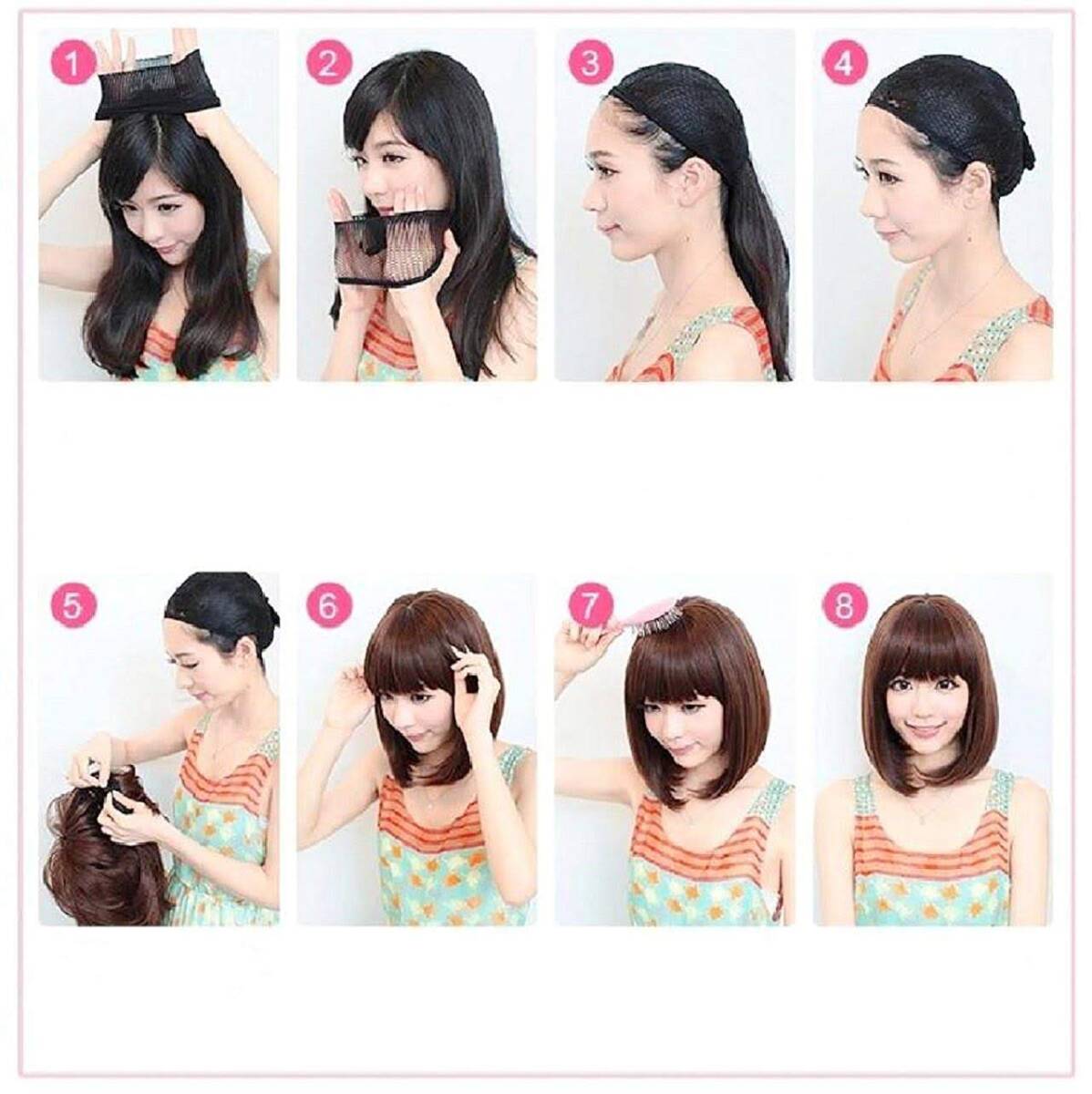 1
2
3
4
5
6
7
8