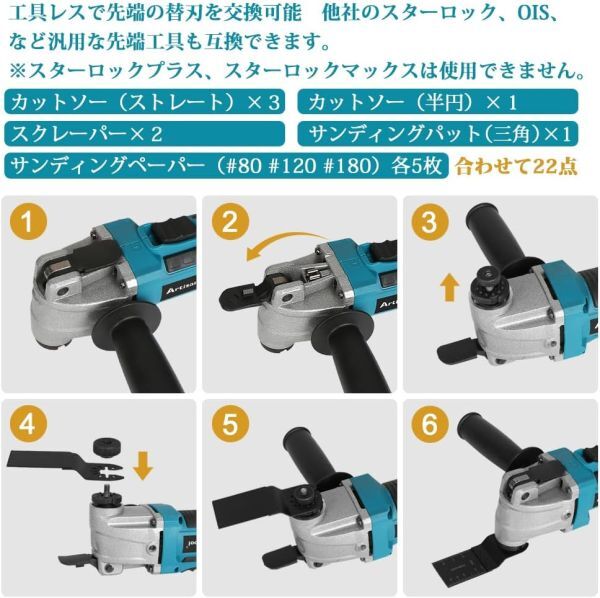 工具レスで先端の替刃を交換可能　他社のスターロック、OIS、など汎用な先端工具も互換できます。
※スターロックプラス、スターロックマックスは使用できません。

カットソー（ストレート）×3
カットソー（半円）×1
スクレーパー×2
サンディングパット(三角)×1
サンディングペーパー（#80 #120 #180）各5枚
合わせて22点

1
Artisan
2
Arti
3
4
5
6