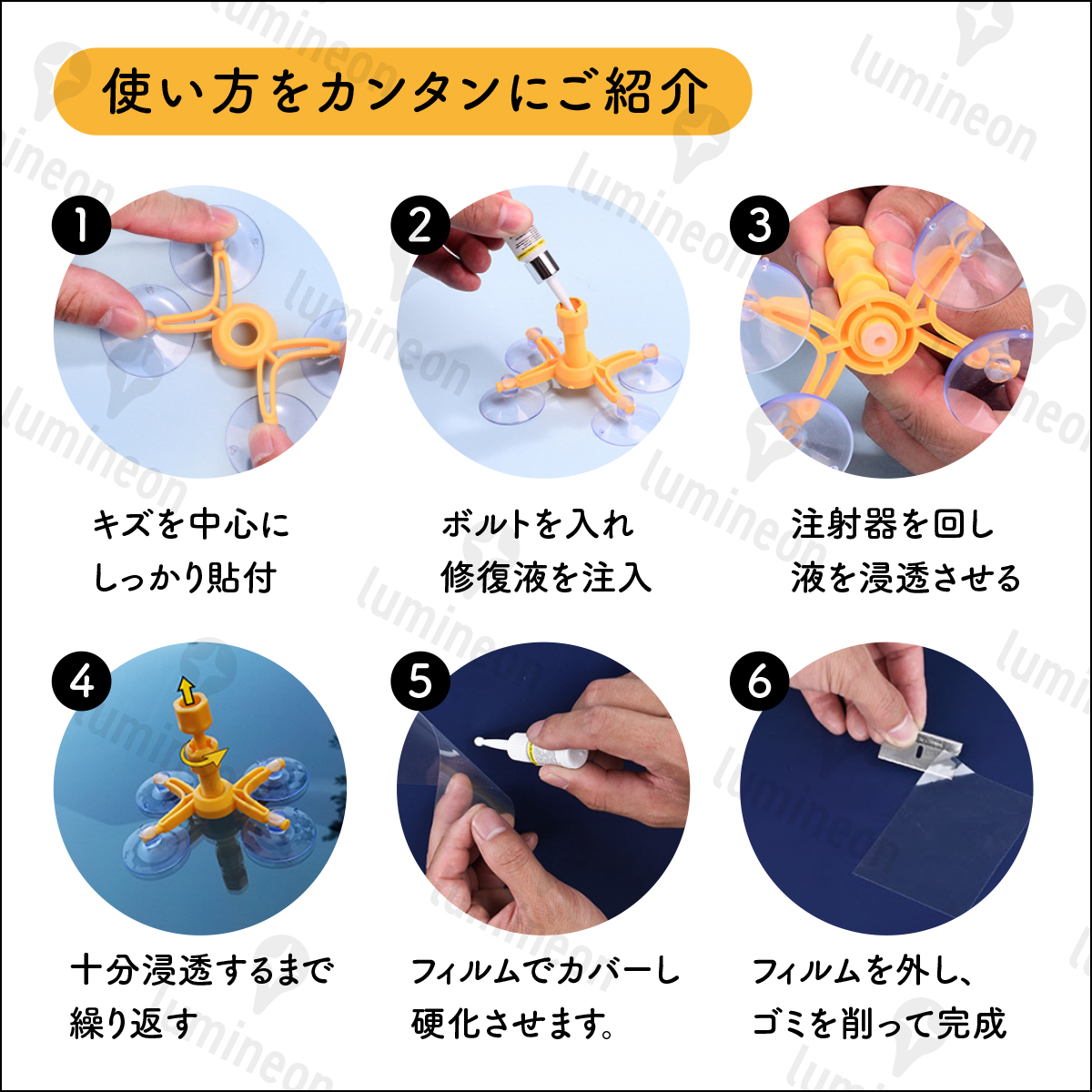 使い方をカンタンにご紹介

1
キズを中心に
しっかり貼付

2
ボルトを入れ
修復液を注入

3
注射器を回し
液を浸透させる

4
十分浸透するまで
繰り返す

5
フィルムでカバーし
硬化させます。

6
フィルムを外し、
ゴミを削って完成

lumineon