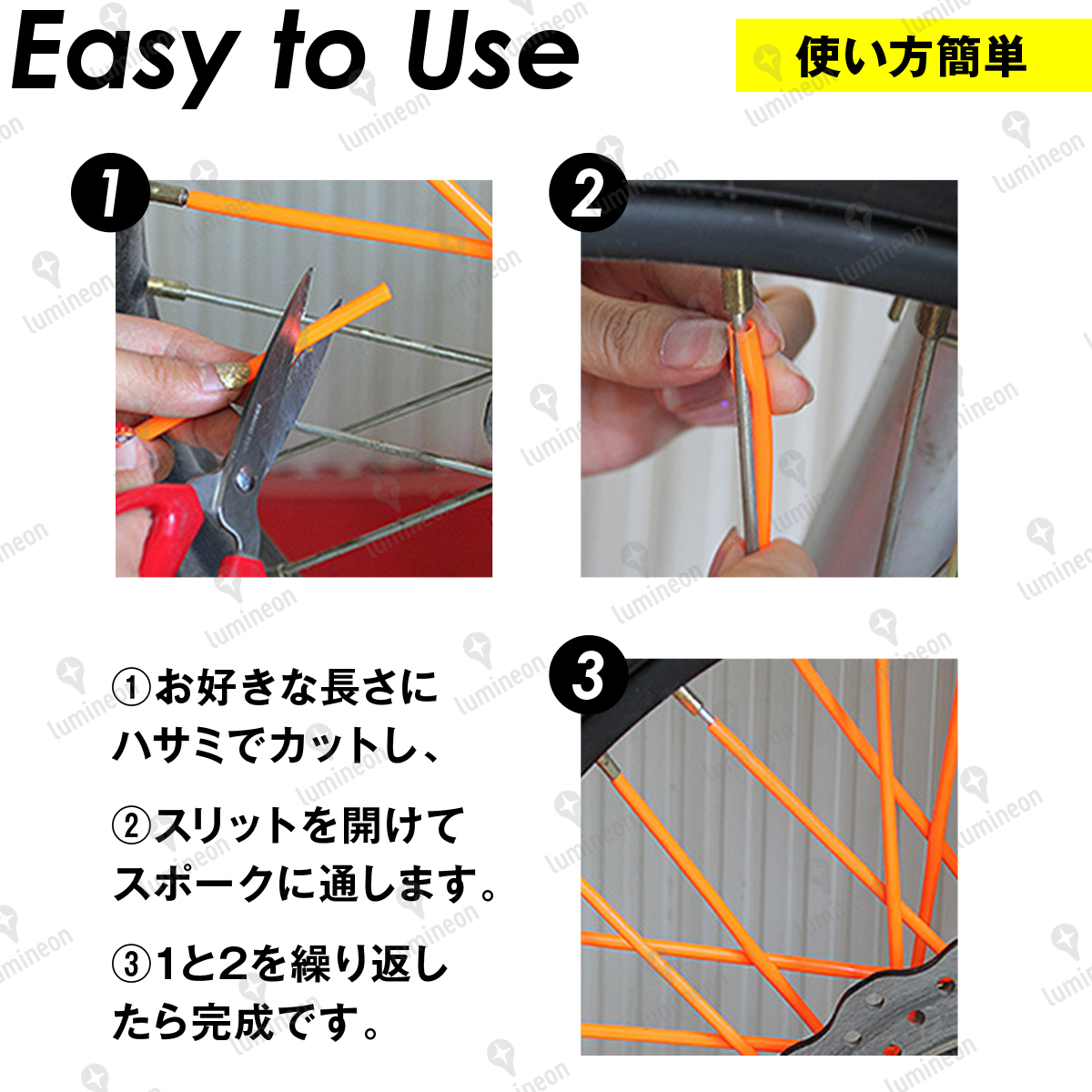 Easy to Use

使い方簡単

1

2

3

①お好きな長さにハサミでカットし、

②スリットを開けてスポークに通します。

③1と2を繰り返したら完成です。

lumineon