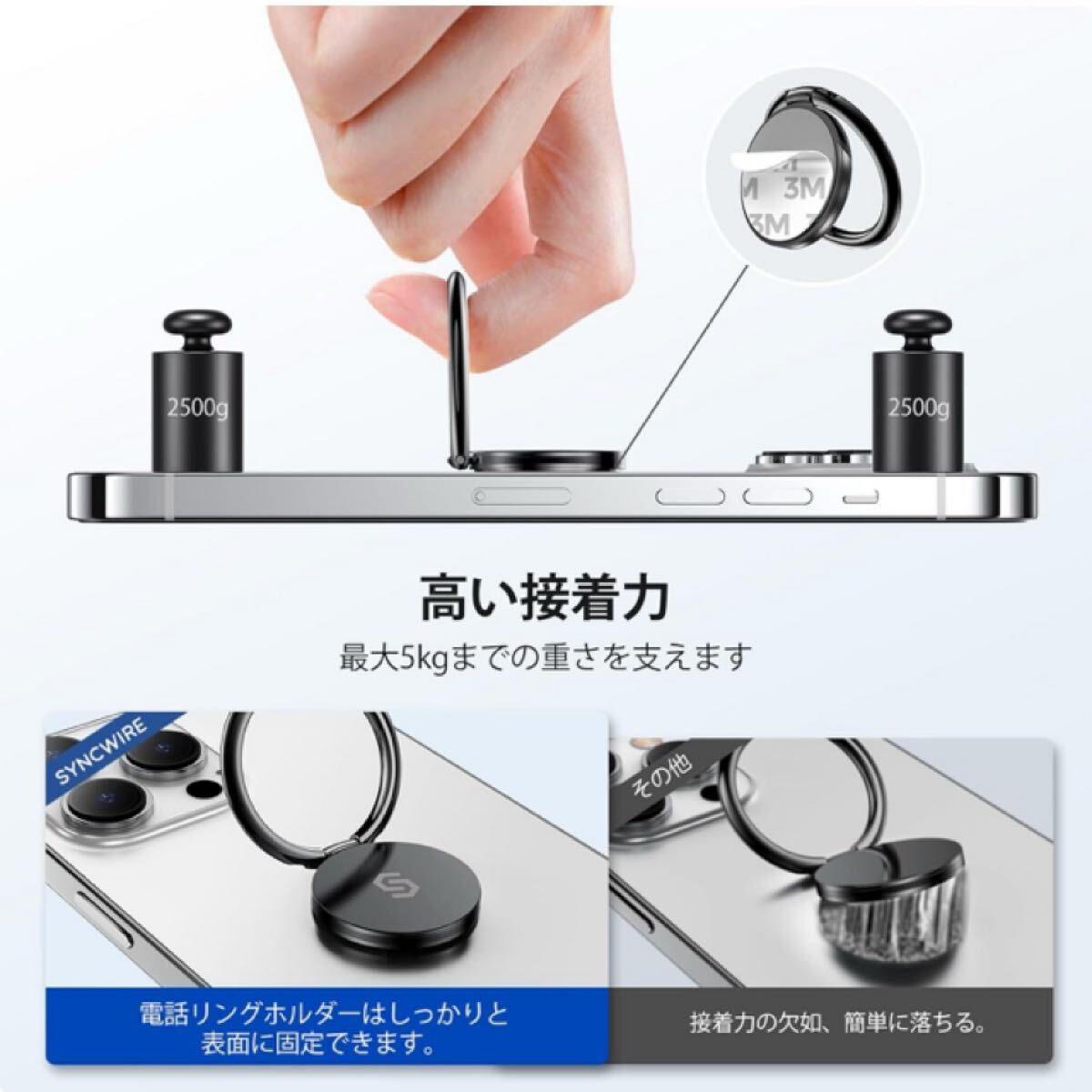 3M
3M
3M

2500g

2500g

高い接着力

最大5kgまでの重さを支えます

SYNCWIRE

電話リングホルダーはしっかりと表面に固定できます。

その他

接着力の欠如、簡単に落ちる。