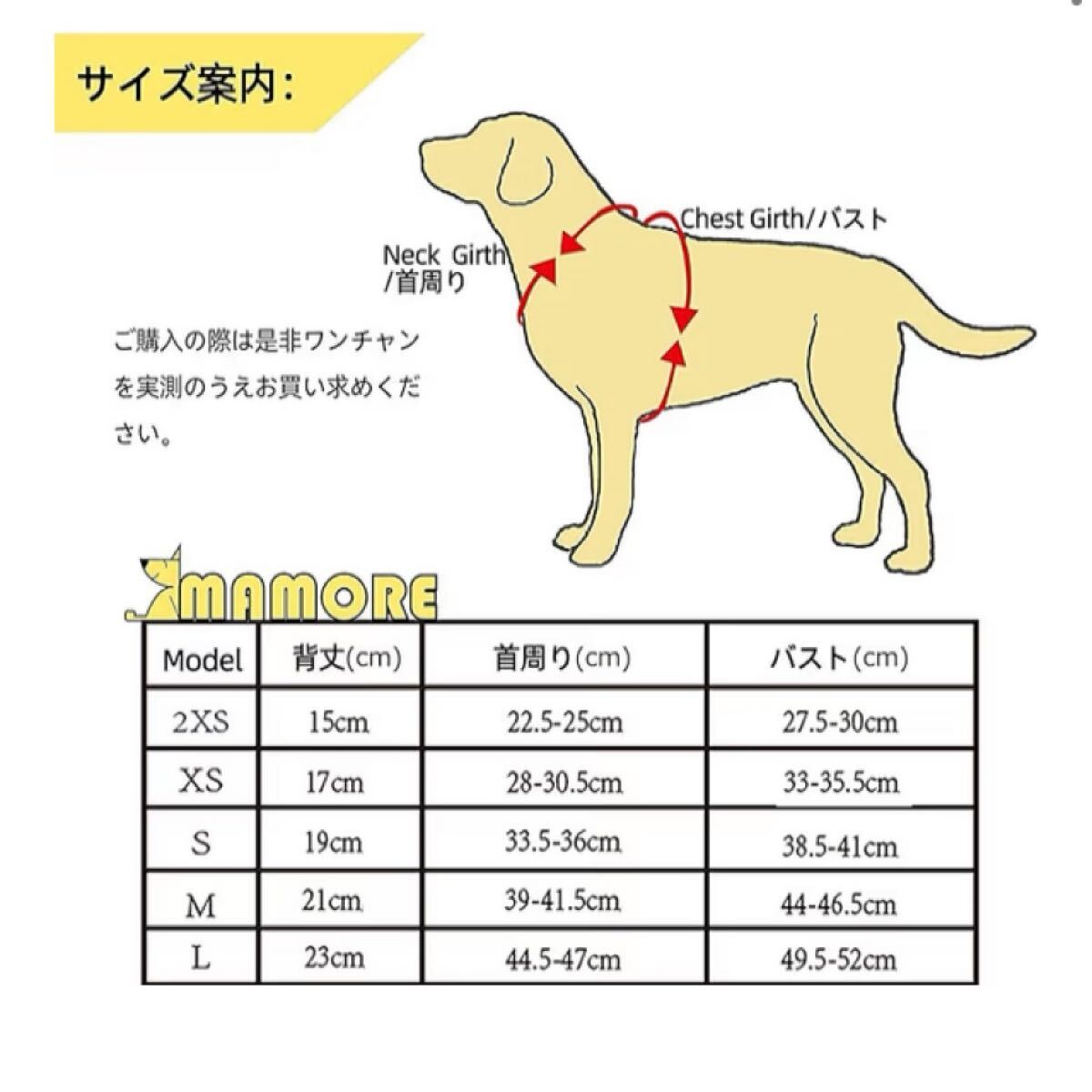 サイズ案内:

Chest Girth/バスト

Neck Girth /首周り

ご購入の際は是非ワンチャンを実測のうえお買い求めください。

MAMORE

| Model | 背丈(cm) | 首周り(cm) | バスト(cm) |
|---|---|---|---|
| 2XS | 15cm | 22.5-25cm | 27.5-30cm |
| XS | 17cm | 28-30.5cm | 33-35.5cm |
| S | 19cm | 33.5-36cm | 38.5-41cm |
| M | 21cm | 39-41.5cm | 44-46.5cm |
| L | 23cm | 44.5-47cm | 49.5-52cm |