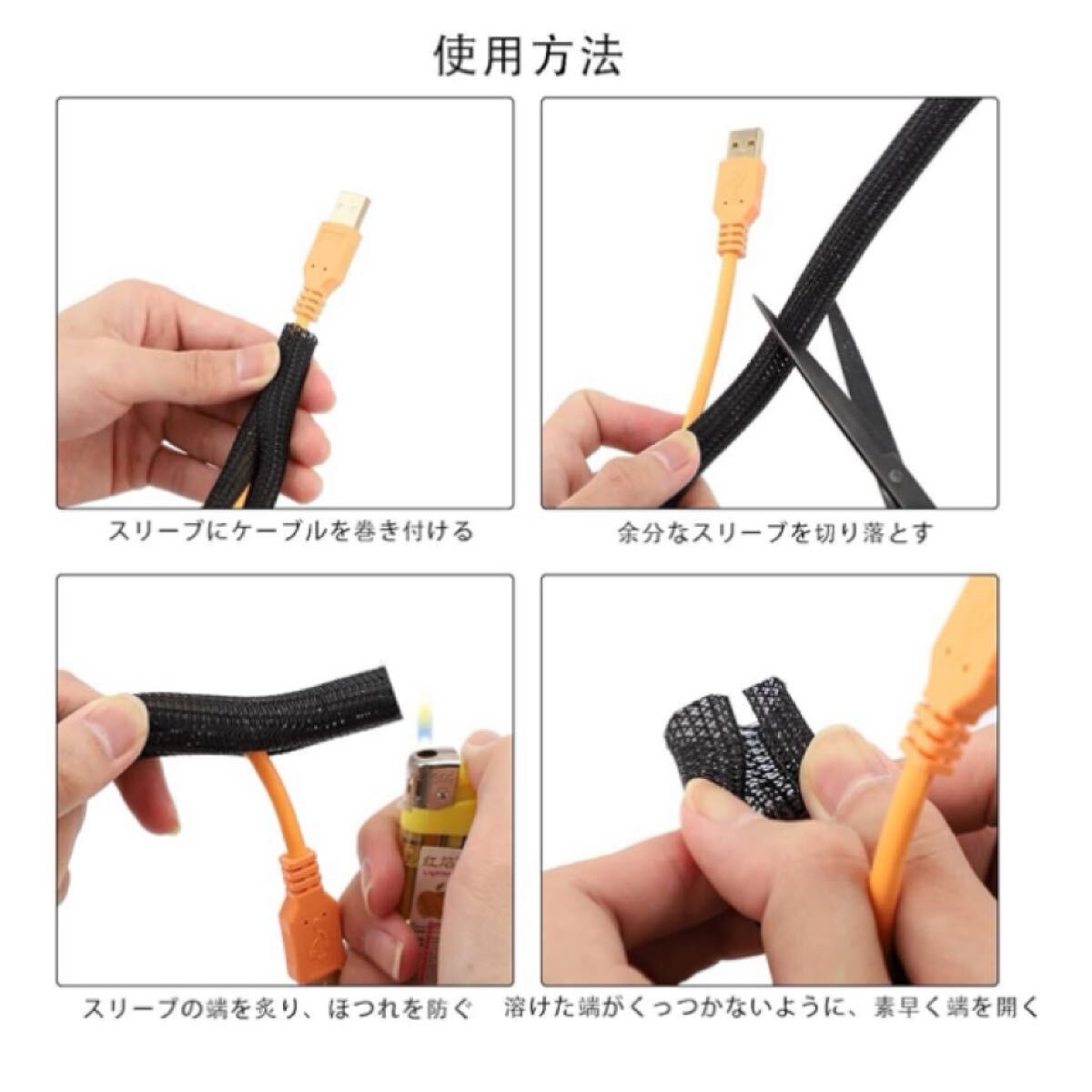 使用方法

スリーブにケーブルを巻き付ける

余分なスリーブを切り落とす

スリーブの端を炙り、ほつれを防ぐ

溶けた端がくっつかないように、素早く端を開く