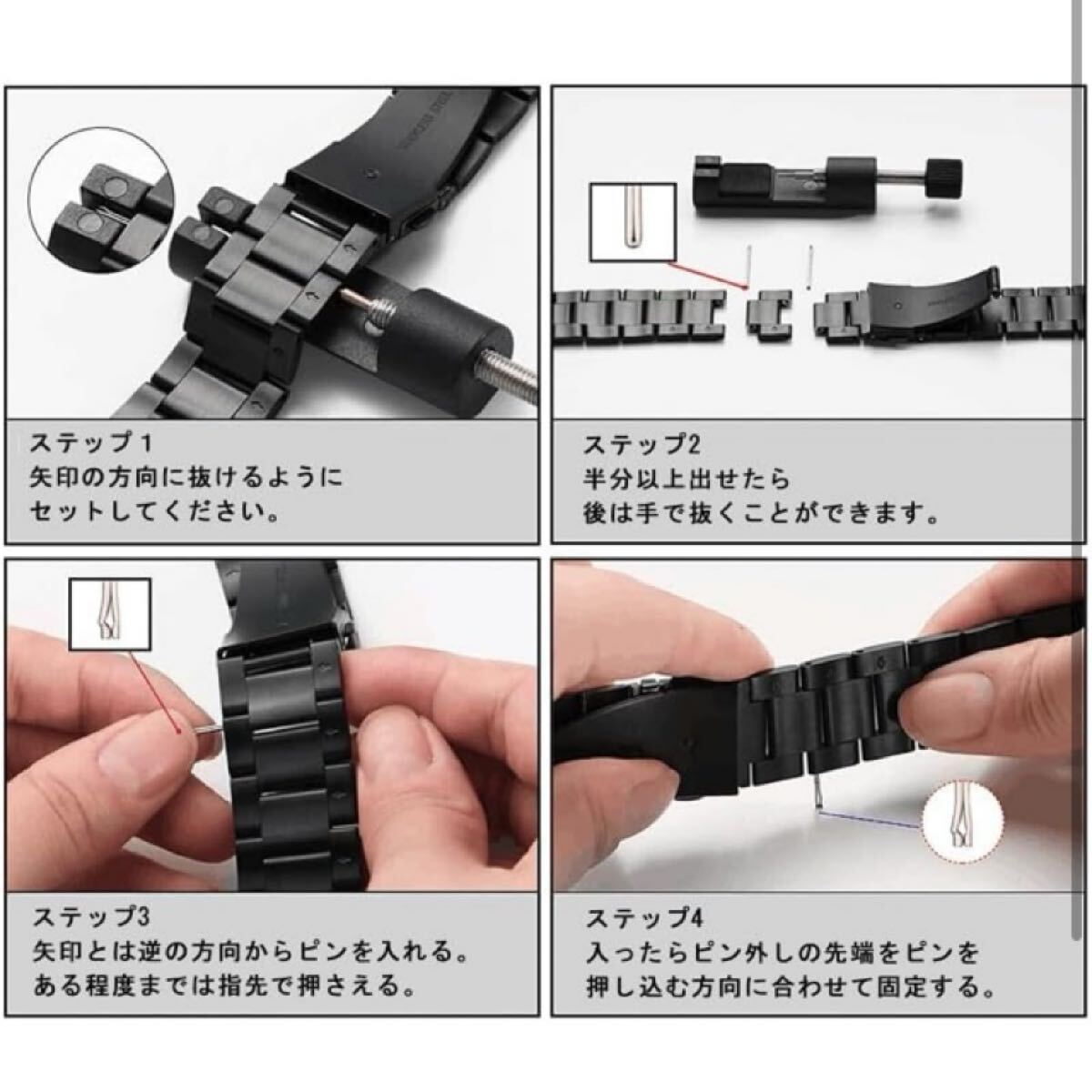 ステップ１
矢印の方向に抜けるように
セットしてください。

ステップ2
半分以上出せたら
後は手で抜くことができます。

ステップ3
矢印とは逆の方向からピンを入れる。
ある程度までは指先で押さえる。

ステップ4
入ったらピン外しの先端をピンを
押し込む方向に合わせて固定する。