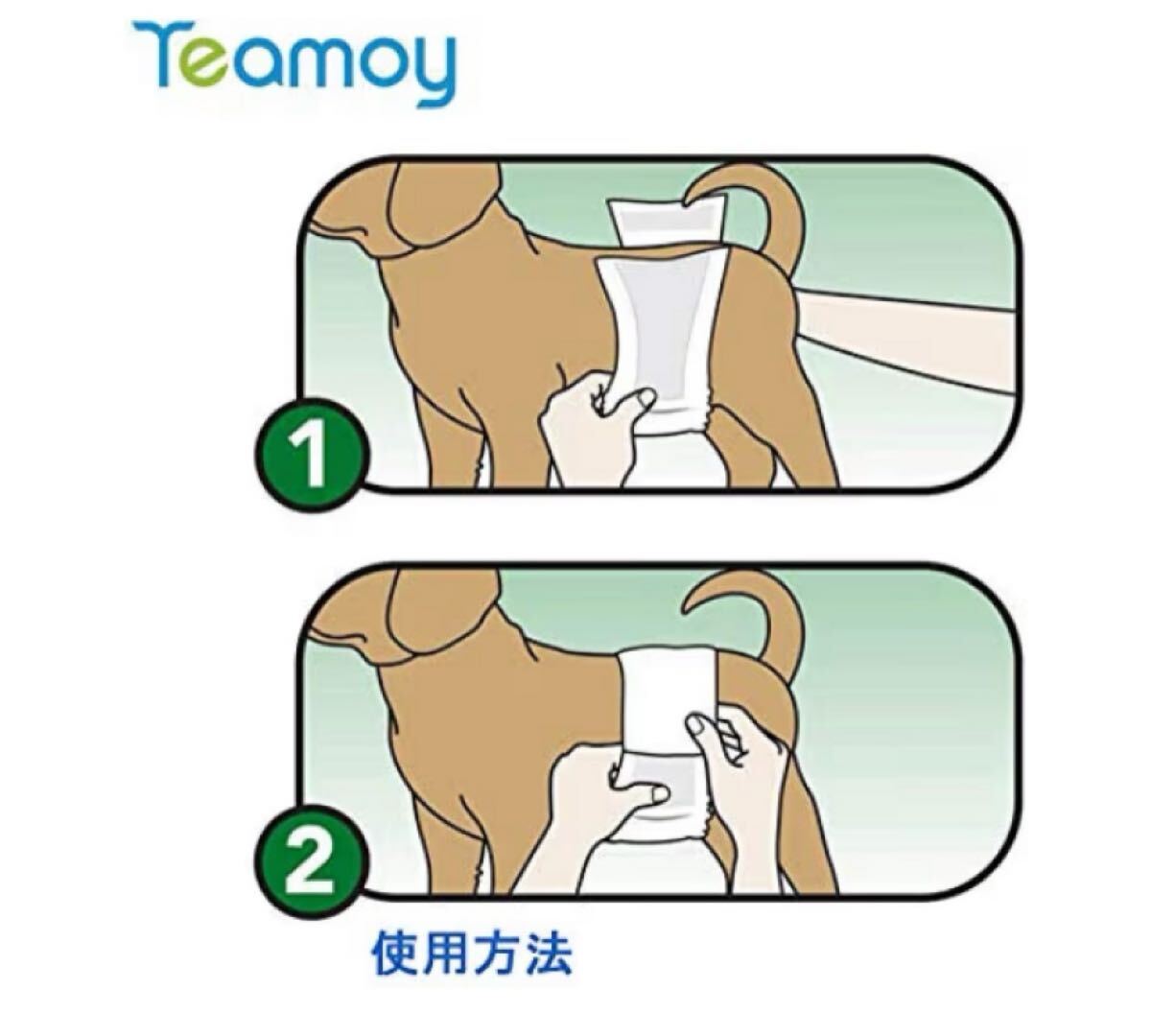 Teamoy

1

2

使用方法