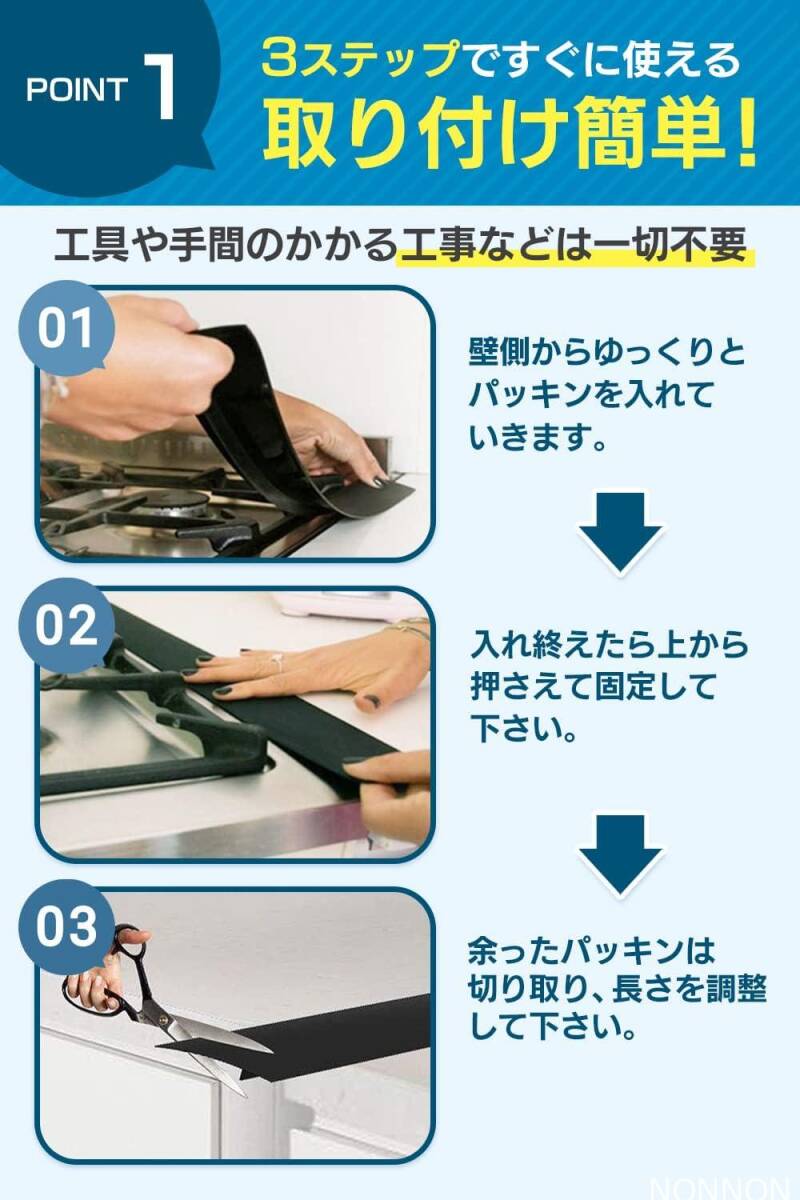 POINT 1

3ステップですぐに使える
取り付け簡単!

工具や手間のかかる工事などは一切不要

01

壁側からゆっくりとパッキンを入れていきます。

02

入れ終えたら上から押さえて固定して下さい。

03

余ったパッキンは切り取り、長さを調整して下さい。

NONNON