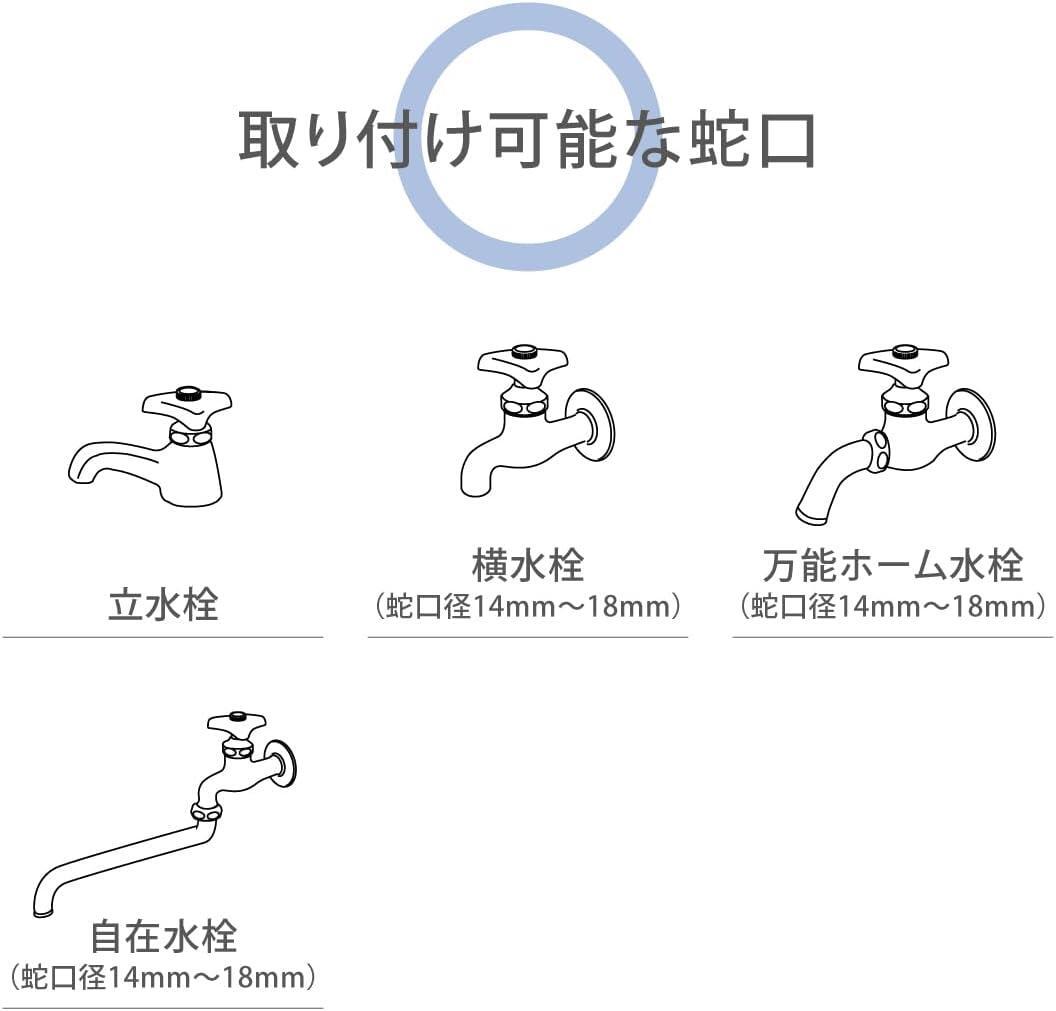 取り付け可能な蛇口

立水栓

横水栓
（蛇口径14mm～18mm）

万能ホーム水栓
（蛇口径14mm～18mm）

自在水栓
（蛇口径14mm～18mm）