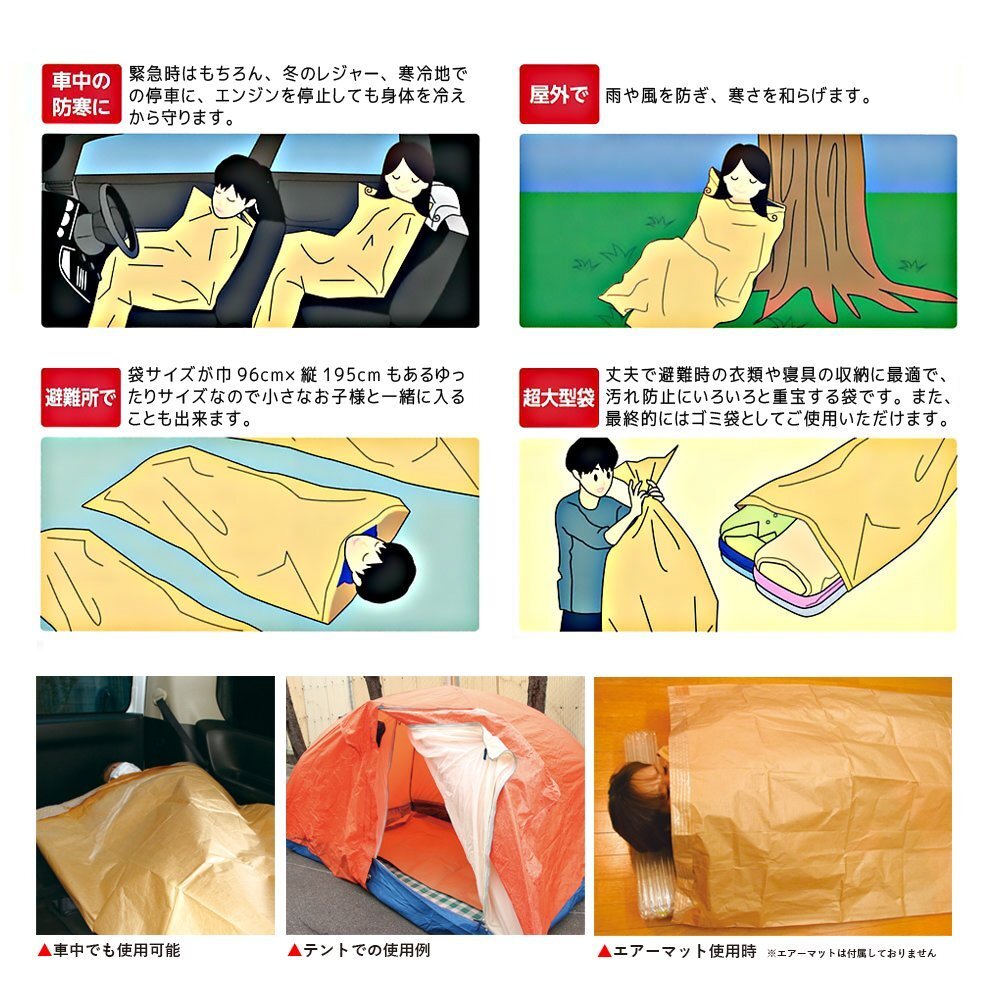 車中の防寒に

緊急時はもちろん、冬のレジャー、寒冷地での停車に、エンジンを停止しても身体を冷えから守ります。

屋外で

雨や風を防ぎ、寒さを和らげます。

避難所で

袋サイズが巾 96cm× 縦 195cm もあるゆったりサイズなので小さなお子様と一緒に入ることも出来ます。

超大型袋

丈夫で避難時の衣類や寝具の収納に最適で、汚れ防止にいろいろと重宝する袋です。また、最終的にはゴミ袋としてご使用いただけます。

▲車中でも使用可能

▲テントでの使用例

▲エアーマット使用時 ※エアーマットは付属しておりません