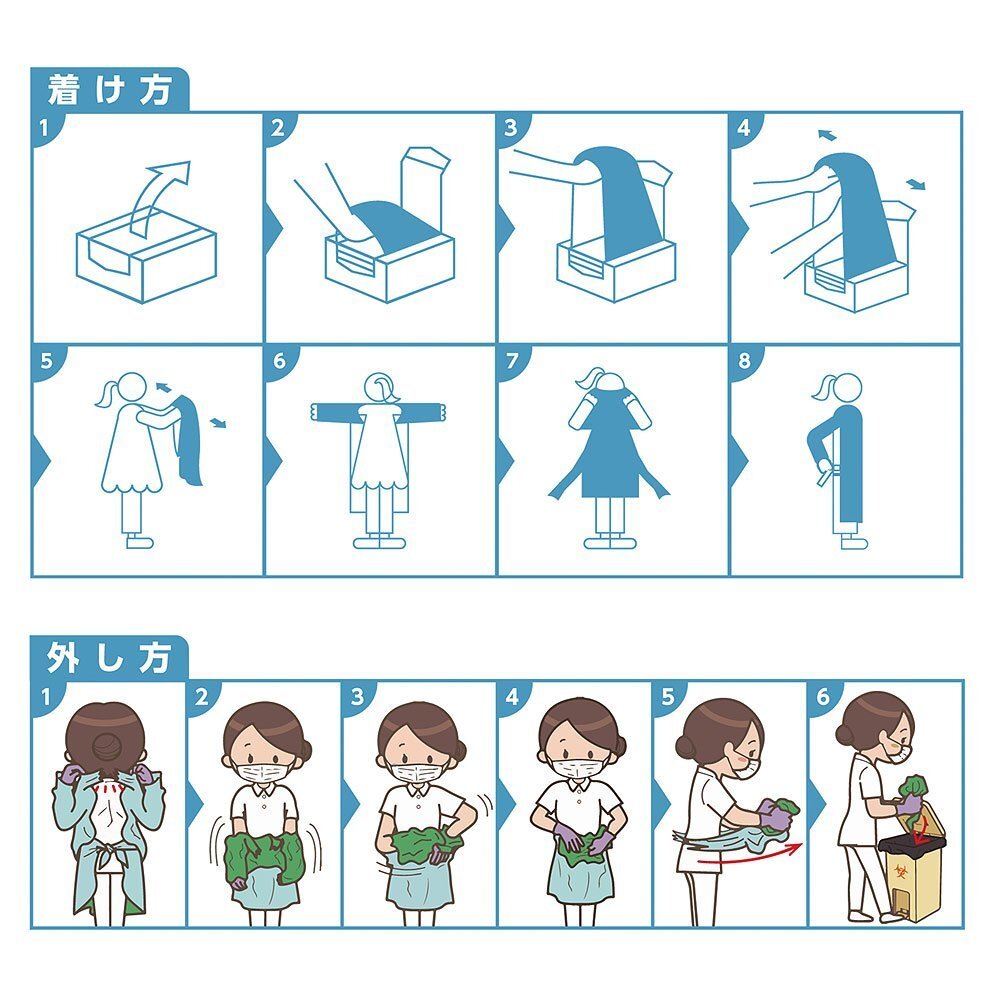 着け方

1

2

3

4

5

6

7

8

外し方

1

2

3

4

5

6