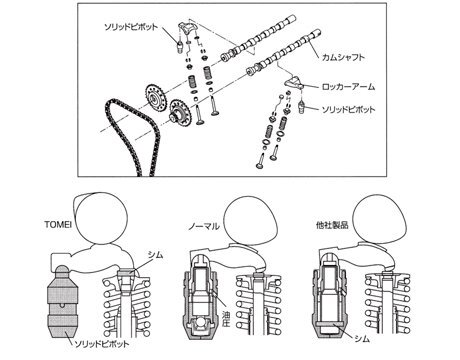 ソリッドピボット

カムシャフト

ロッカーアーム

ソリッドピボット

TOMEI

シム

ソリッドピボット

ノーマル

油圧

他社製品

シム