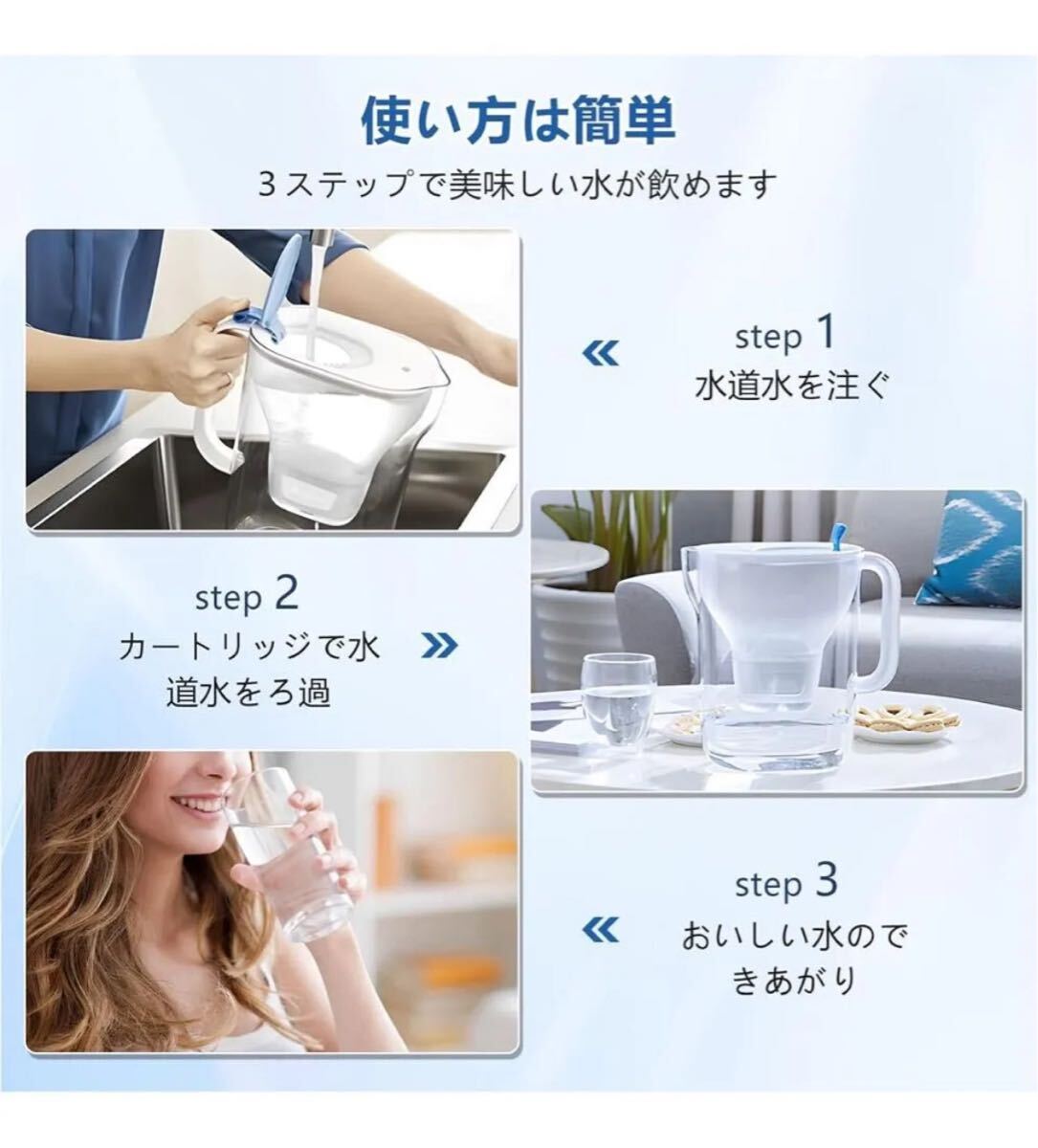 使い方は簡単

３ステップで美味しい水が飲めます

step 1
水道水を注ぐ

step 2
カートリッジで水道水をろ過

step 3
おいしい水のできあがり