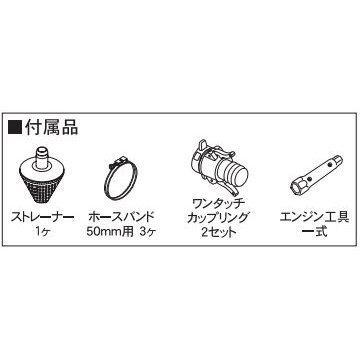 ■付属品

ストレーナー
1ヶ

ホースバンド
50mm用 3ヶ

ワンタッチ
カップリング
2セット

エンジン工具
一式