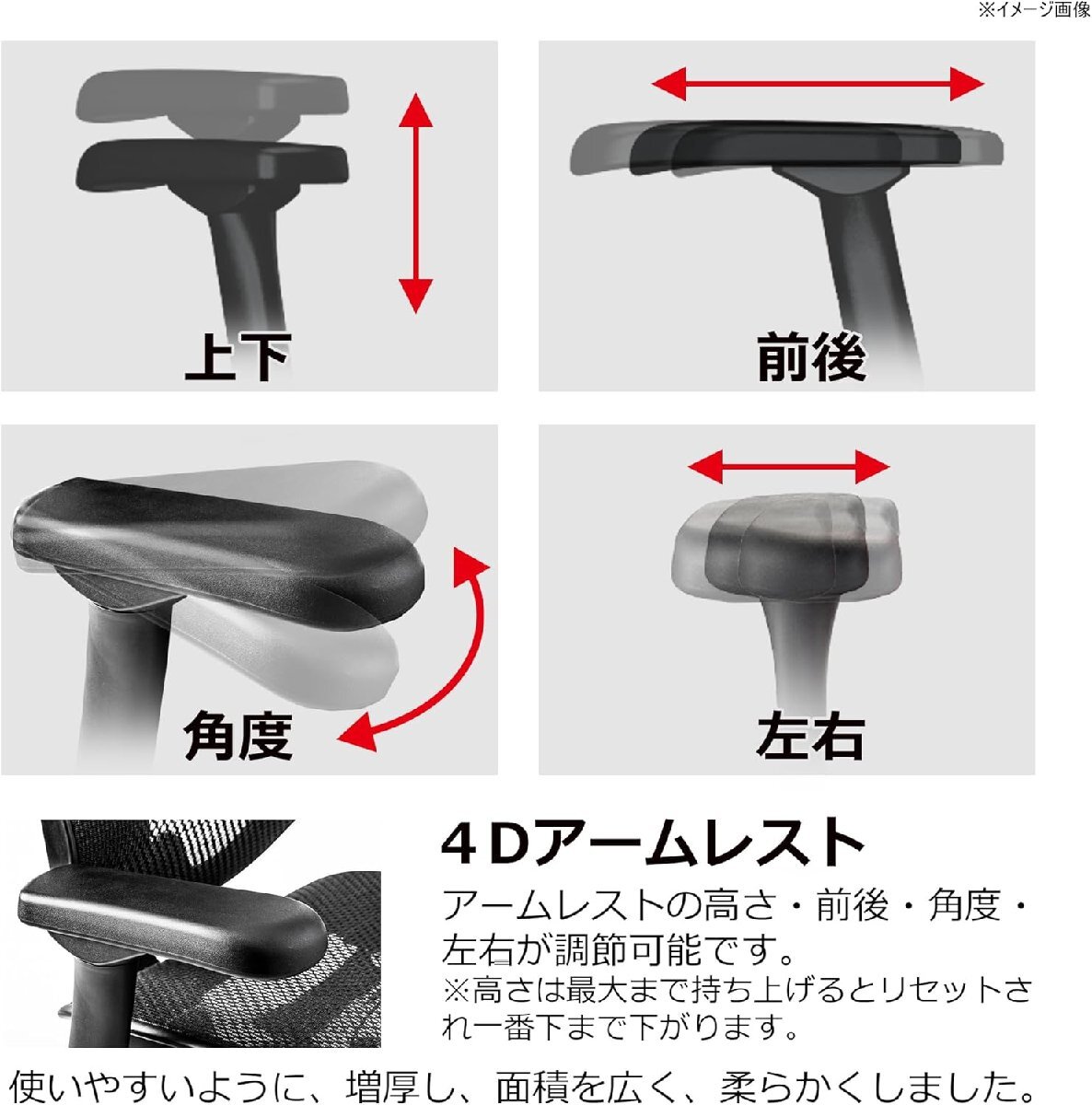 ※イメージ画像

上下

前後

角度

左右

4Dアームレスト

アームレストの高さ・前後・角度・左右が調節可能です。
※高さは最大まで持ち上げるとリセットされ一番下まで下がります。

使いやすいように、増厚し、面積を広く、柔らかくしました。