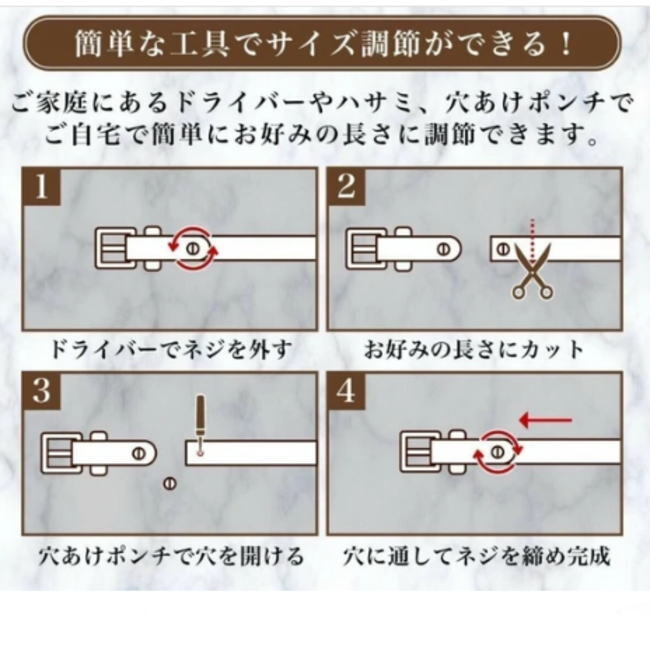 簡単な工具でサイズ調節ができる！

ご家庭にあるドライバーやハサミ、穴あけポンチでご自宅で簡単にお好みの長さに調節できます。

1
ドライバーでネジを外す

2
お好みの長さにカット

3
穴あけポンチで穴を開ける

4
穴に通してネジを締め完成