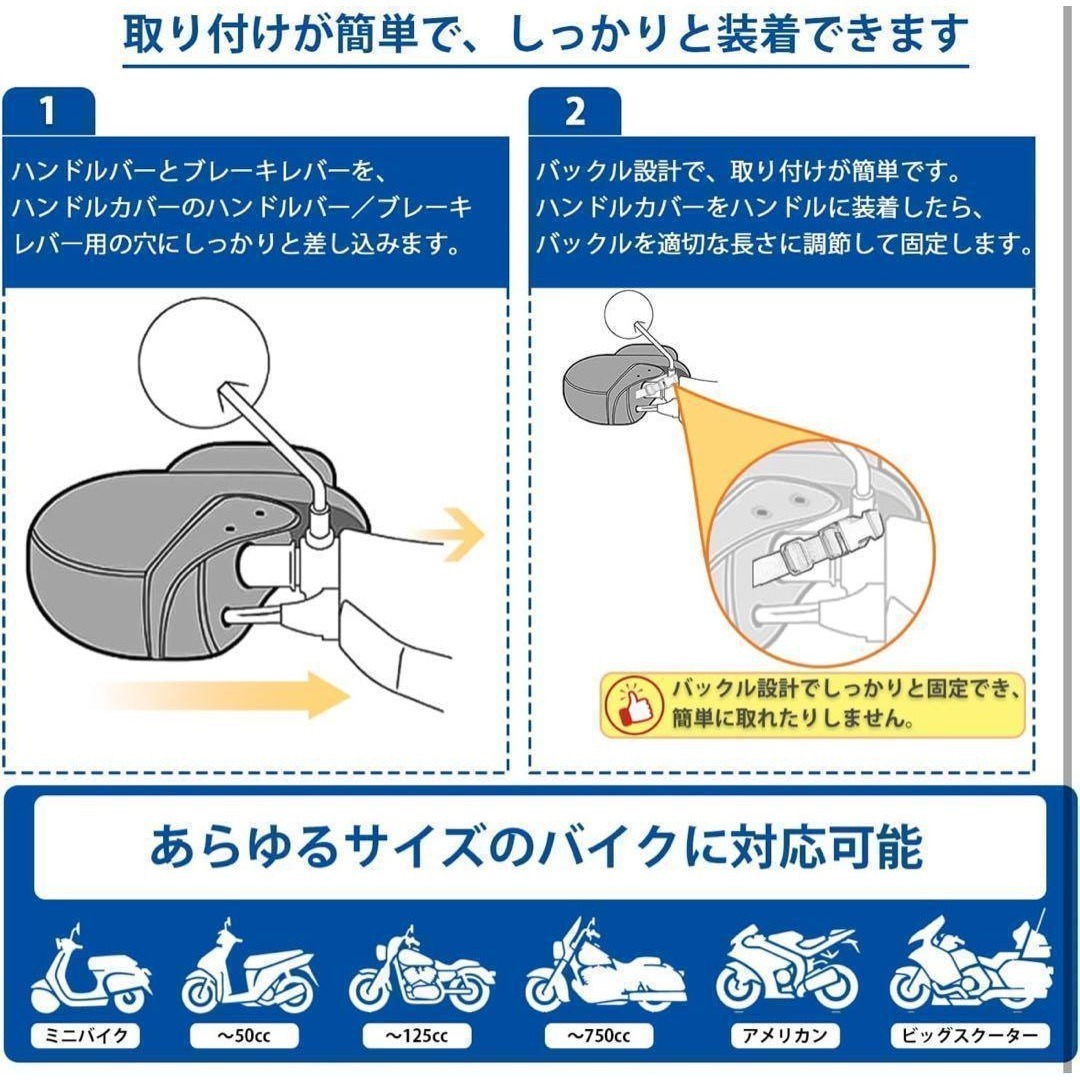 取り付けが簡単で、しっかりと装着できます

1

ハンドルバーとブレーキレバーを、ハンドルカバーのハンドルバー／ブレーキレバー用の穴にしっかりと差し込みます。

2

バックル設計で、取り付けが簡単です。ハンドルカバーをハンドルに装着したら、バックルを適切な長さに調節して固定します。

バックル設計でしっかりと固定でき、簡単に取れたりしません。

あらゆるサイズのバイクに対応可能

ミニバイク

～50cc

～125cc

～750cc

アメリカン

ビッグスクーター