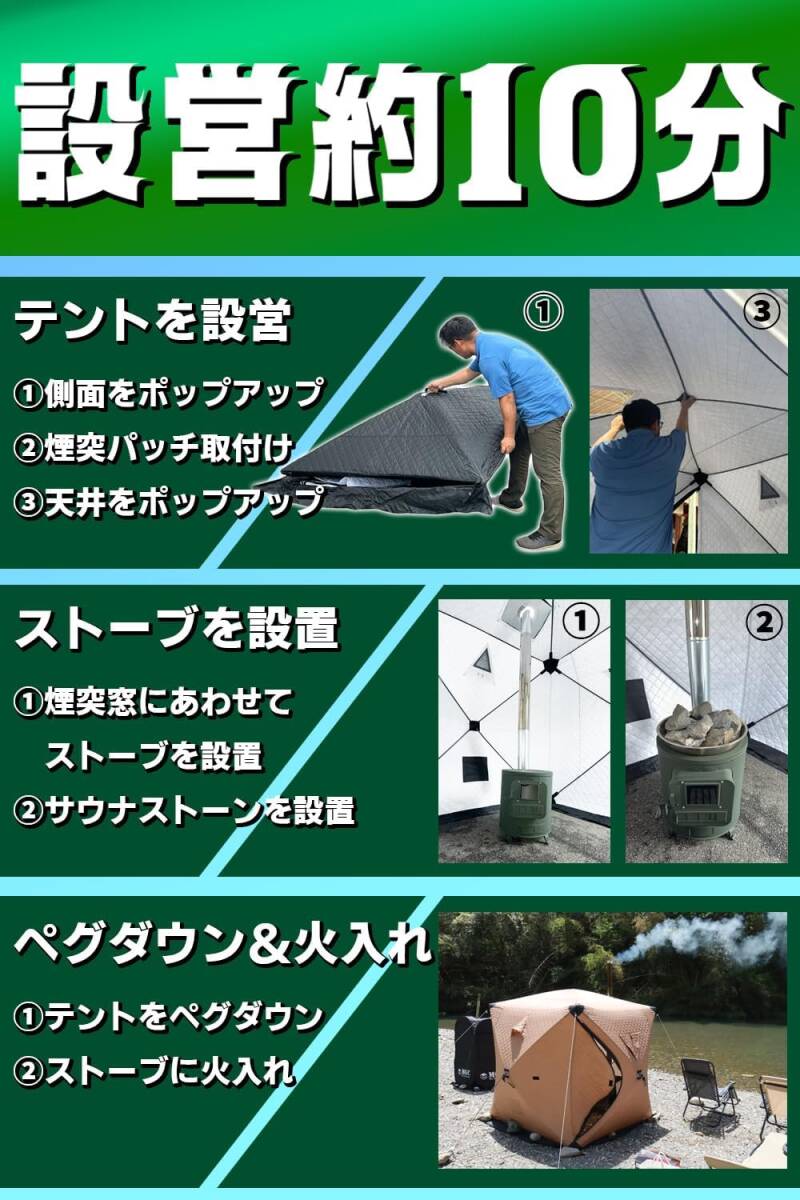 設営約10分

テントを設営

①側面をポップアップ

②煙突パッチ取付け

③天井をポップアップ

①

③

ストーブを設置

①煙突窓にあわせて
ストーブを設置

②サウナストーンを設置

①

②

ペグダウン&火入れ

①テントをペグダウン

②ストーブに火入れ