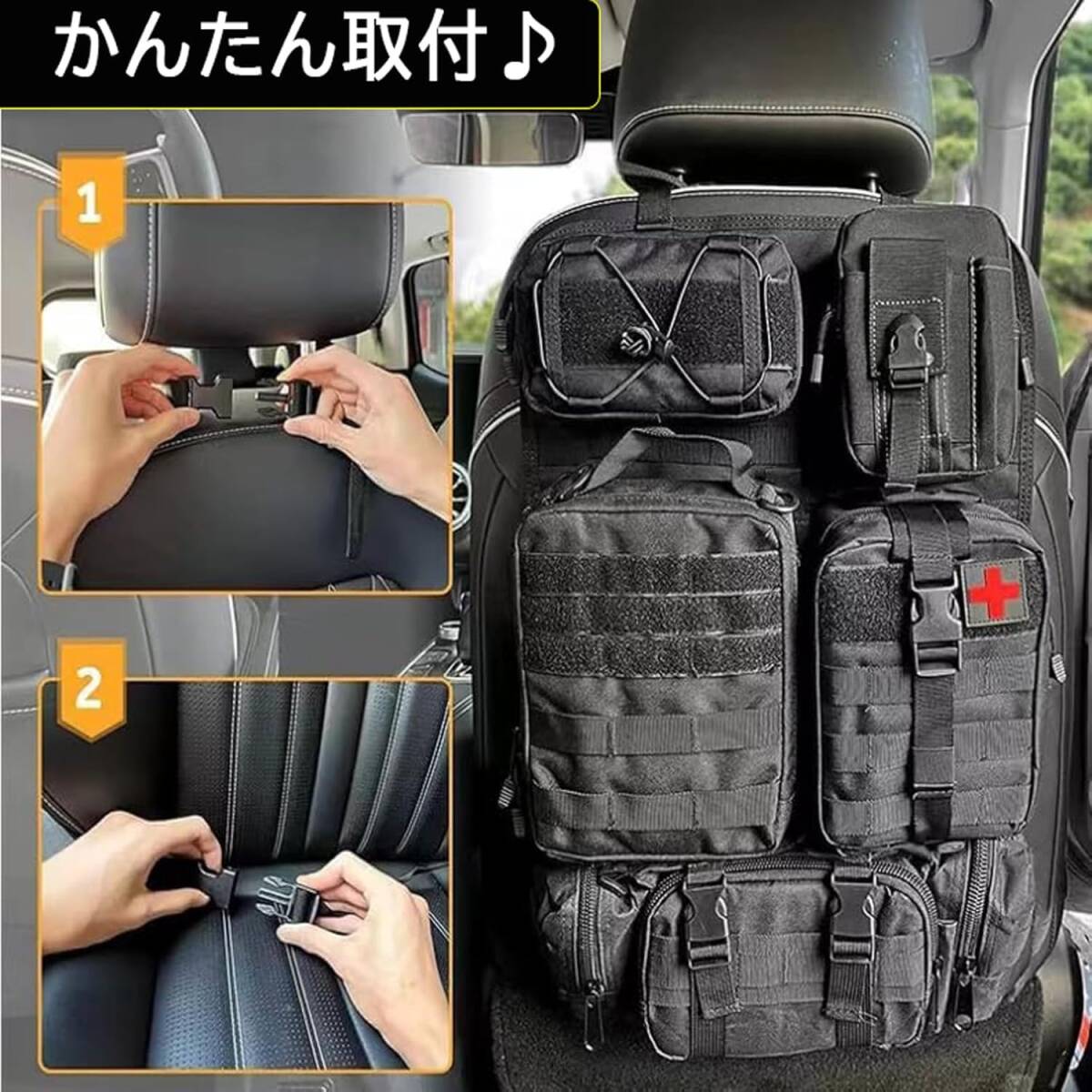 かんたん取付♪

1

2