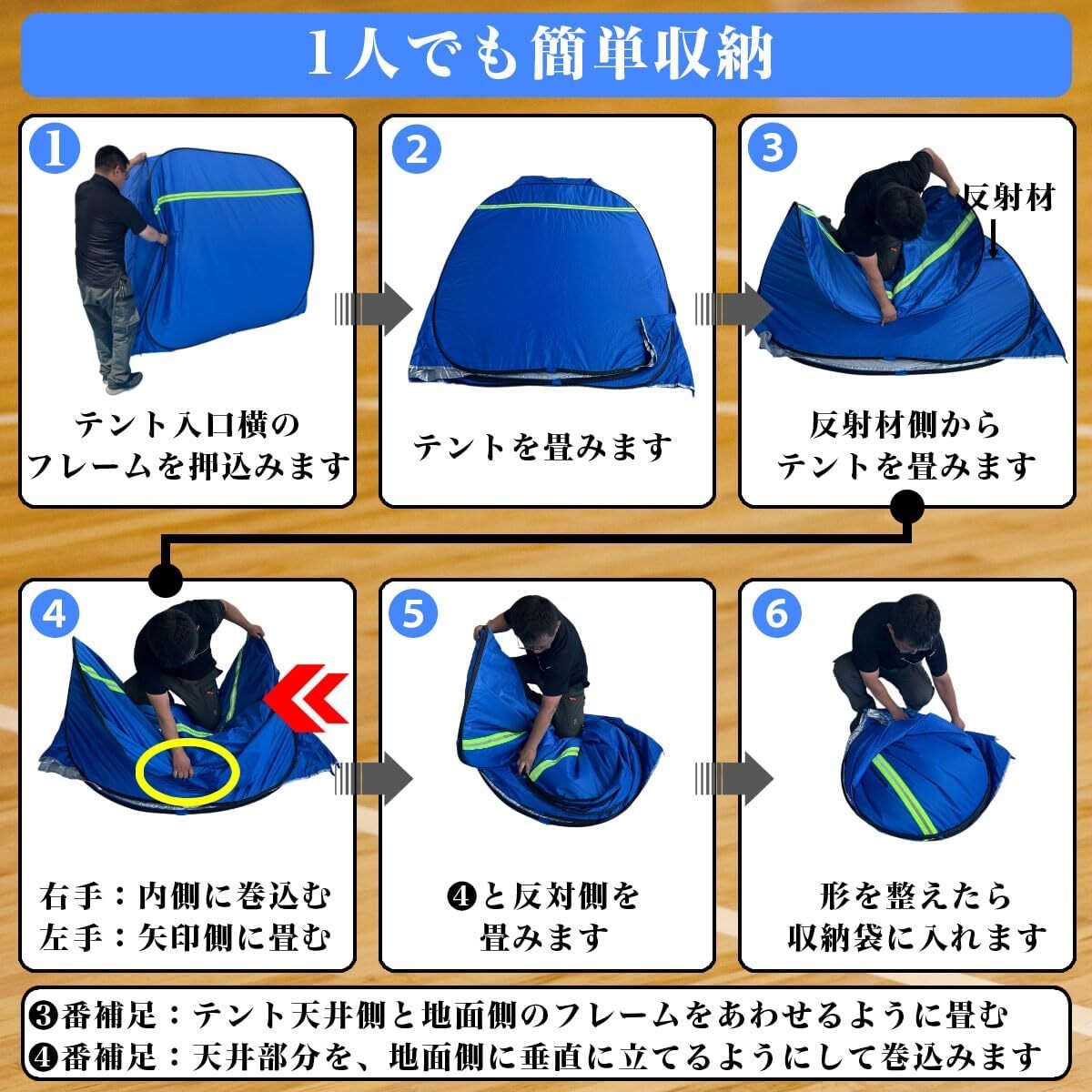 1人でも簡単収納

1

テント入口横の
フレームを押込みます

2

テントを畳みます

3

反射材

反射材側から
テントを畳みます

4

右手：内側に巻込む
左手：矢印側に畳む

5

❹と反対側を
畳みます

6

形を整えたら
収納袋に入れます

❸番補足：テント天井側と地面側のフレームをあわせるように畳む
❹番補足：天井部分を、地面側に垂直に立てるようにして巻込みます