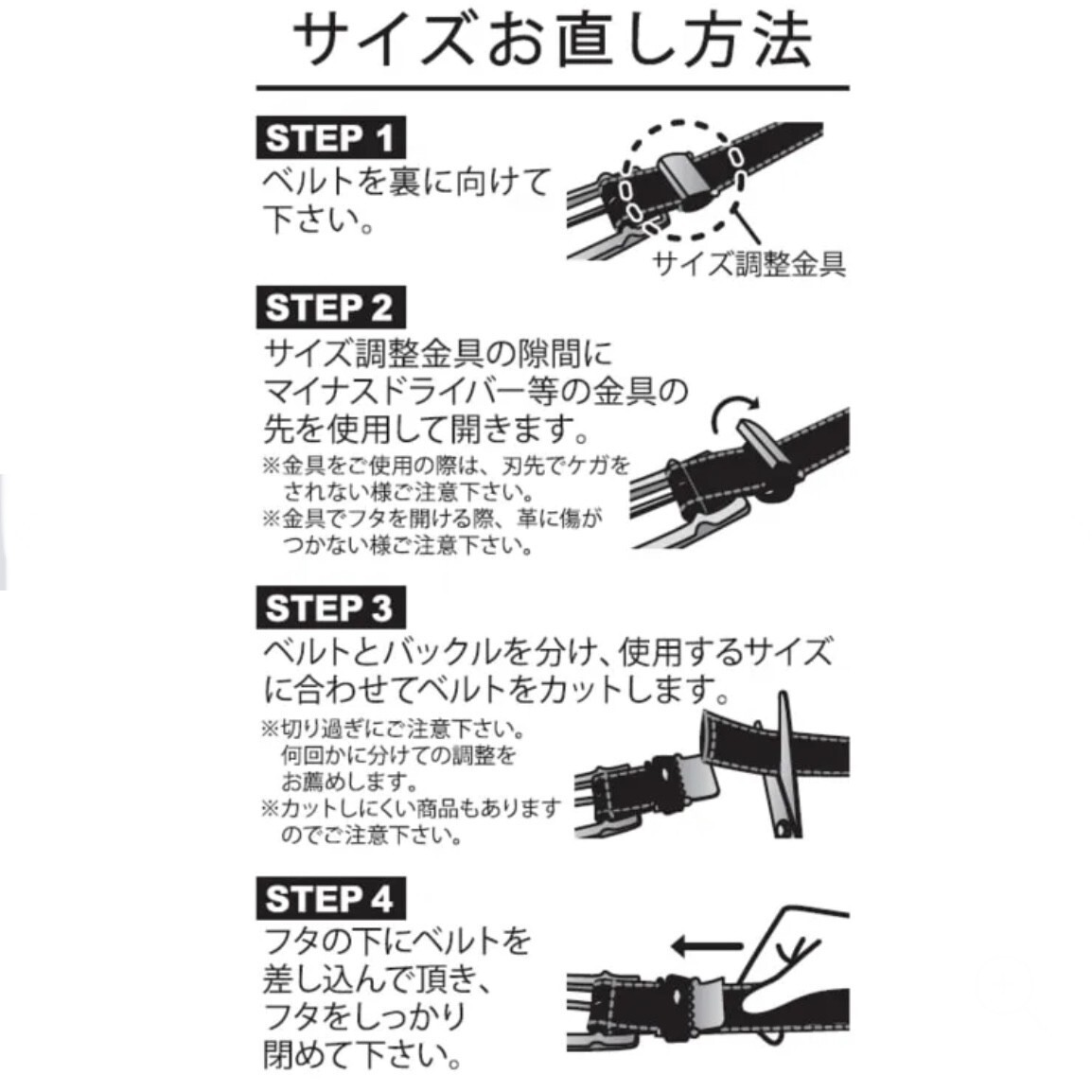 サイズお直し方法

STEP 1
ベルトを裏に向けて下さい。

サイズ調整金具

STEP 2
サイズ調整金具の隙間にマイナスドライバー等の金具の先を使用して開きます。
※金具をご使用の際は、刃先でケガをされない様ご注意下さい。
※金具でフタを開ける際、革に傷がつかない様ご注意下さい。

STEP 3
ベルトとバックルを分け、使用するサイズに合わせてベルトをカットします。
※切り過ぎにご注意下さい。何回かに分けての調整をお薦めします。
※カットしにくい商品もありますのでご注意下さい。

STEP 4
フタの下にベルトを差し込んで頂き、フタをしっかり閉めて下さい。