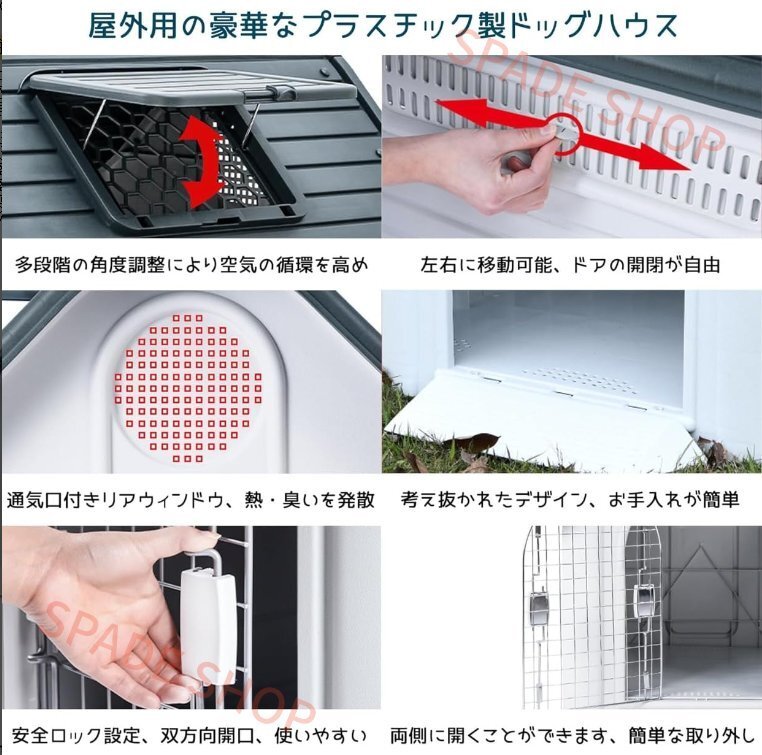 屋外用の豪華なプラスチック製ドッグハウス

SPADE SHOP

多段階の角度調整により空気の循環を高め

左右に移動可能、ドアの開閉が自由

通気口付きリアウィンドウ、熱・臭いを発散

考え抜かれたデザイン、お手入れが簡単

SPADE SHOP

安全ロック設定、双方向開口、使いやすい

両側に開くことができます、簡単な取り外し