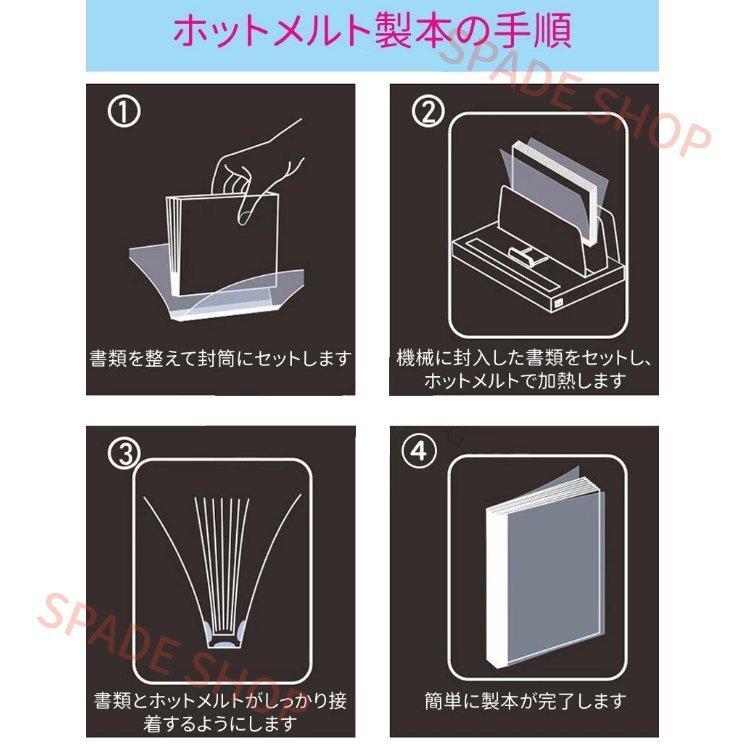 ホットメルト製本の手順

SPADE SHOP

①
書類を整えて封筒にセットします

②
機械に封入した書類をセットし、ホットメルトで加熱します

③
書類とホットメルトがしっかり接着するようにします

④
簡単に製本が完了します

SPADE SHOP