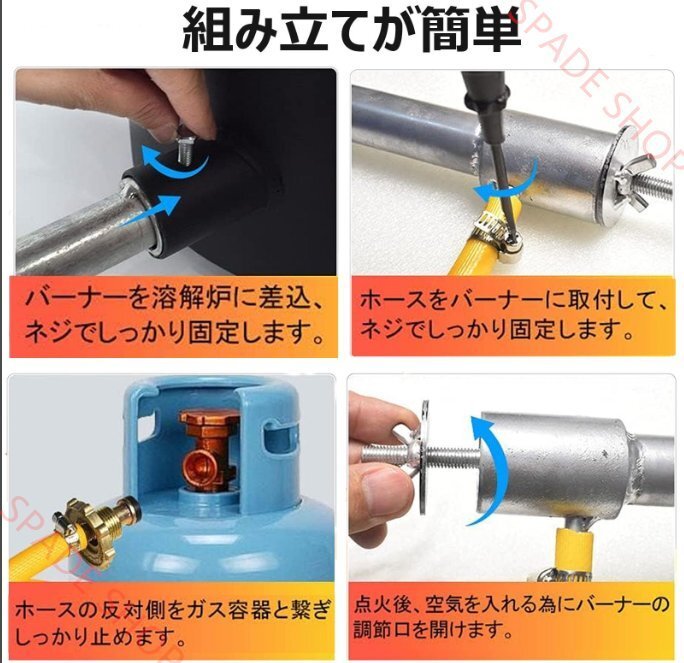 組み立てが簡単

SPADE SHOP

バーナーを溶解炉に差込、ネジでしっかり固定します。

ホースをバーナーに取付して、ネジでしっかり固定します。

SPADE SHOP

ホースの反対側をガス容器と繋ぎしっかり止めます。

点火後、空気を入れる為にバーナーの調節口を開けます。